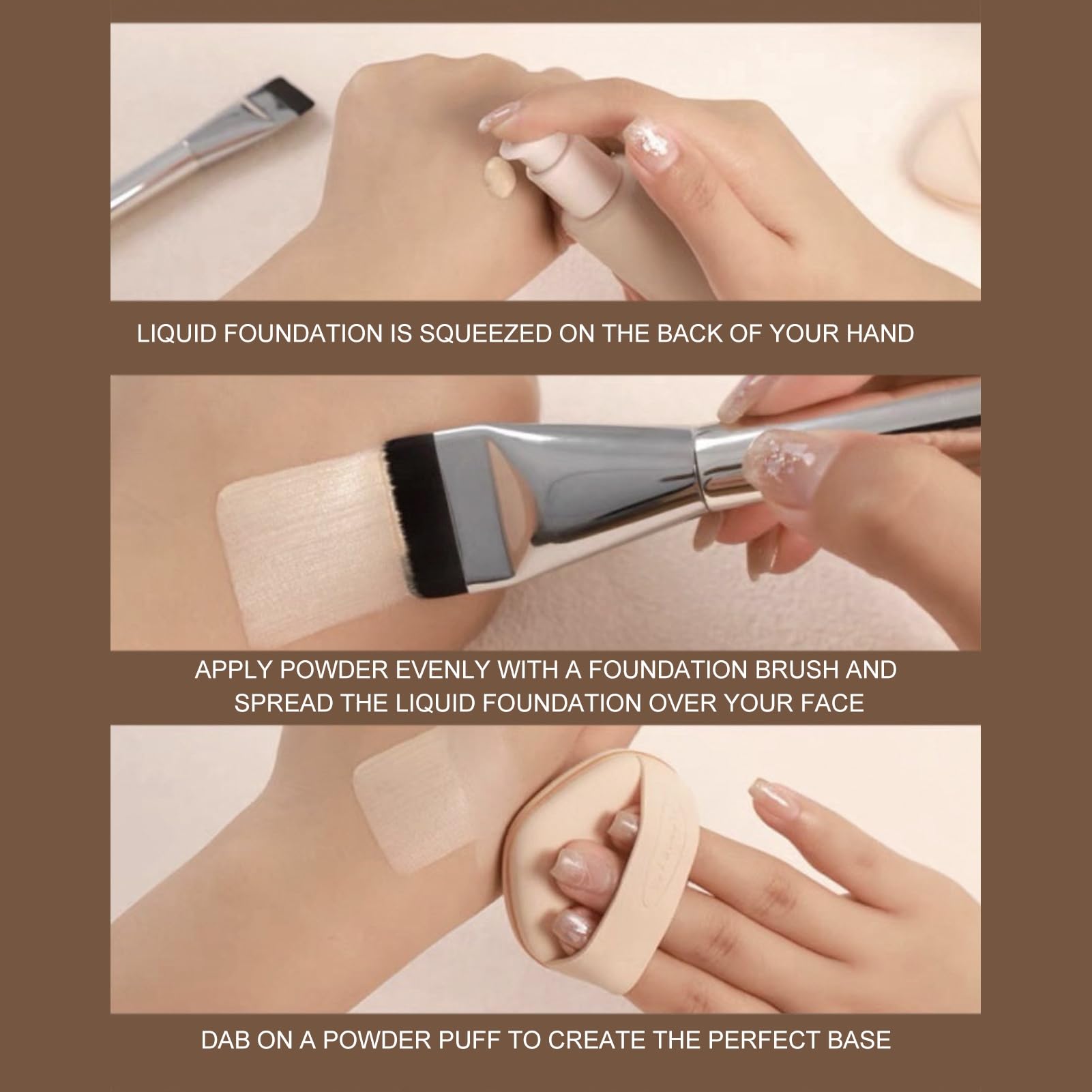 LIQUID FOUNDATION IS SQUEEZED ON THE BACK OF YOUR HAND

APPLY POWDER EVENLY WITH A FOUNDATION BRUSH AND SPREAD THE LIQUID FOUNDATION OVER YOUR FACE

DAB ON A POWDER PUFF TO CREATE THE PERFECT BASE