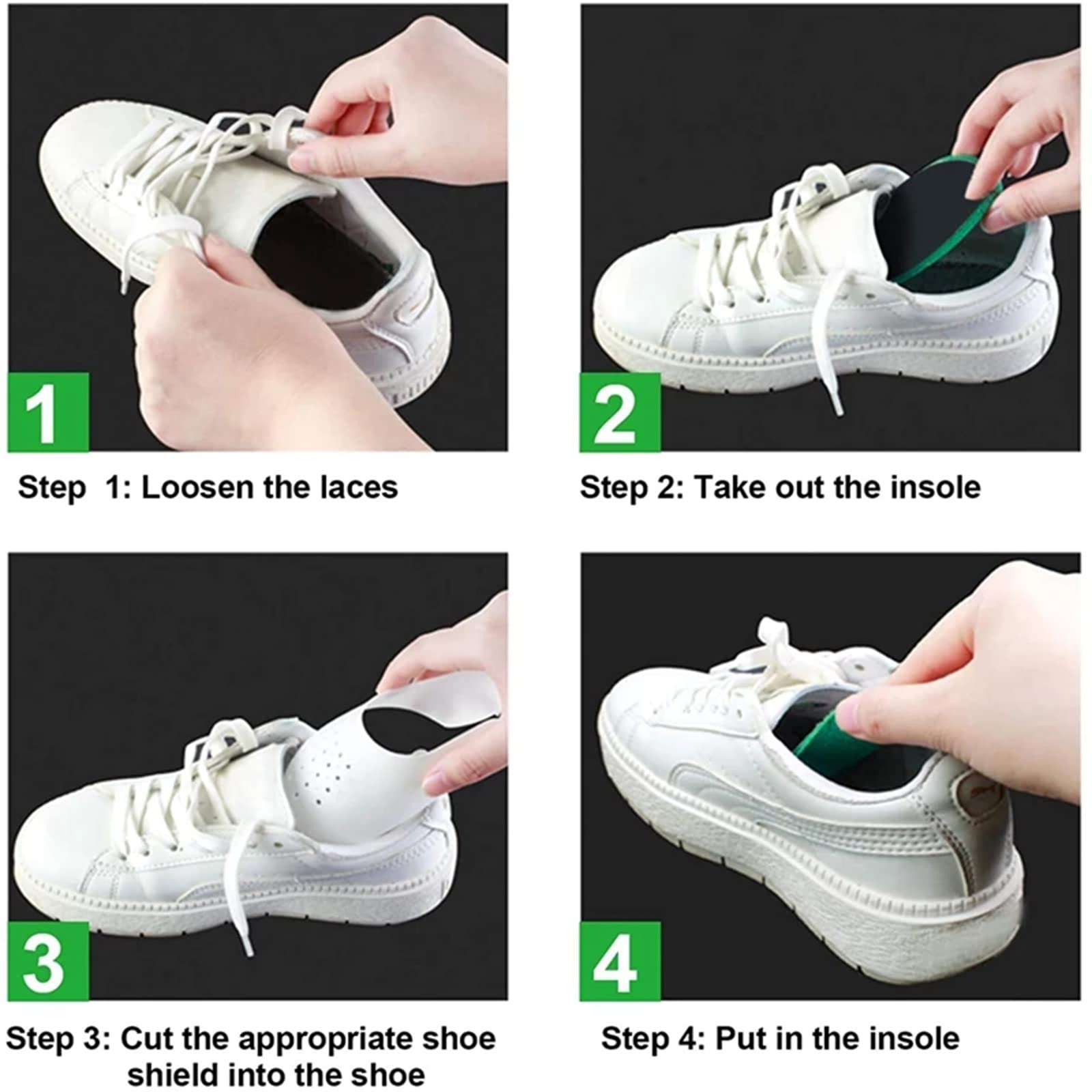 1

Step 1: Loosen the laces

2

Step 2: Take out the insole

3

Step 3: Cut the appropriate shoe shield into the shoe

4

Step 4: Put in the insole