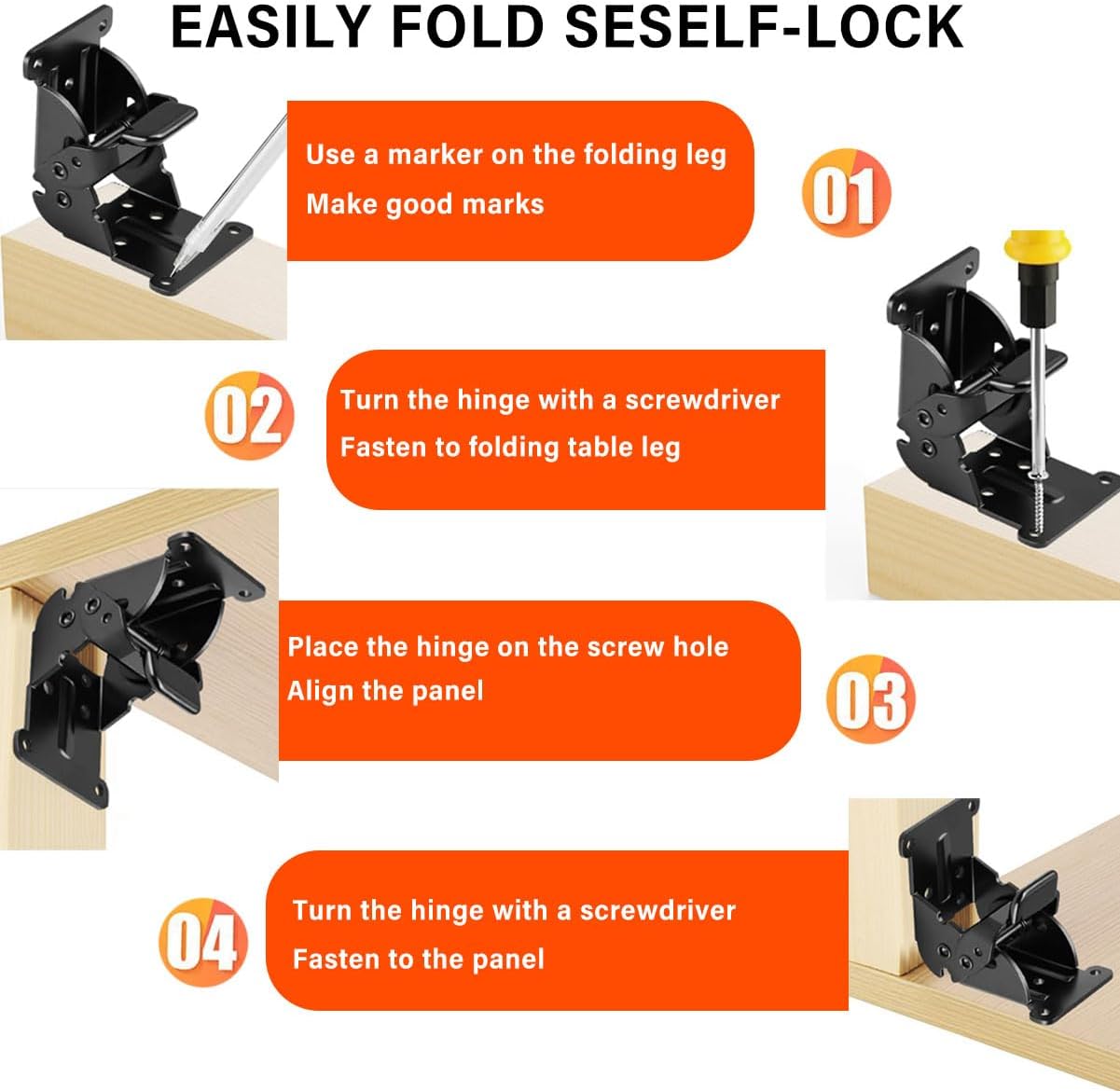 EASILY FOLD SESELF-LOCK

Use a marker on the folding leg
Make good marks

01

02

Turn the hinge with a screwdriver
Fasten to folding table leg

Place the hinge on the screw hole
Align the panel

03

04

Turn the hinge with a screwdriver
Fasten to the panel