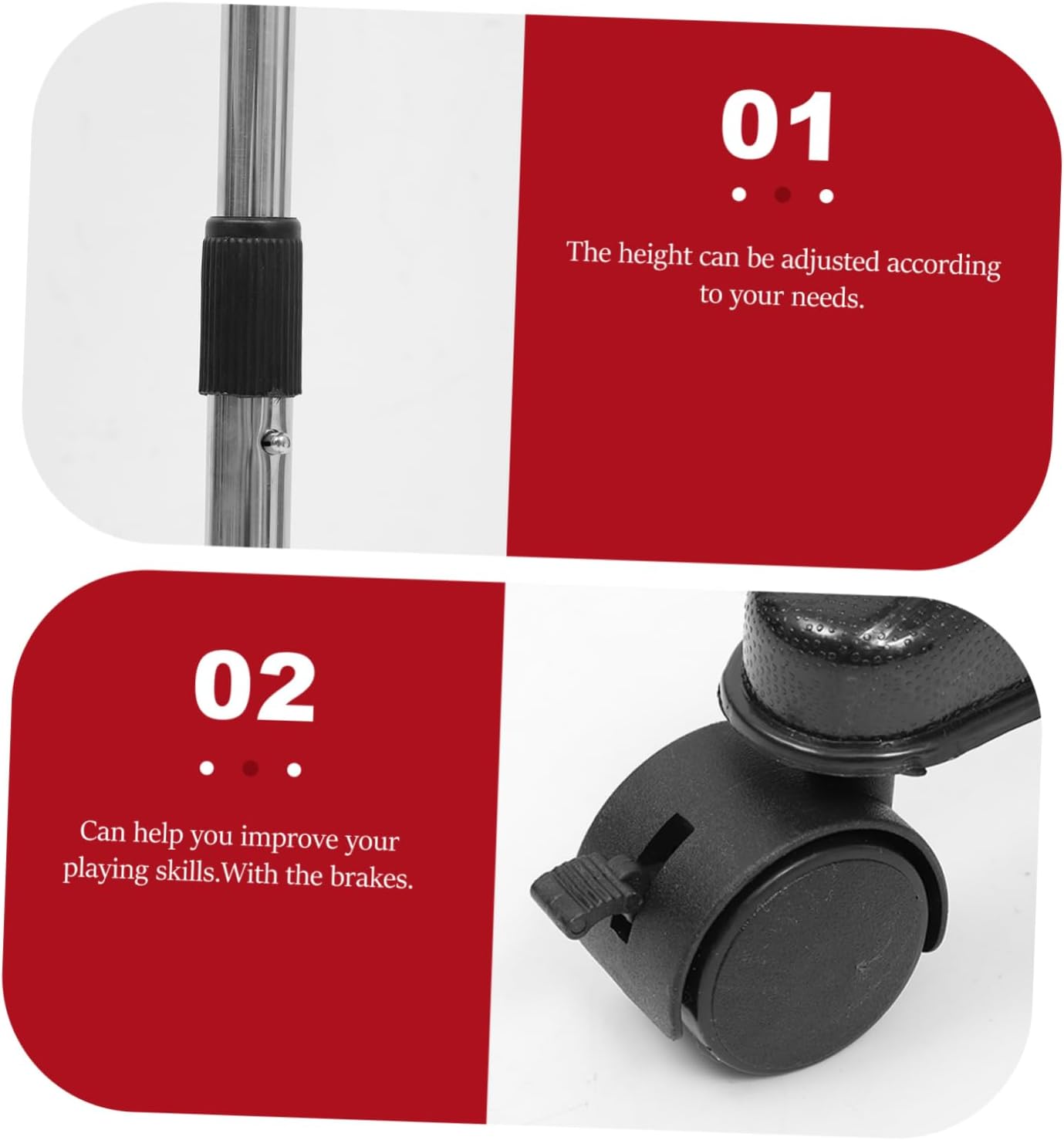 01

The height can be adjusted according to your needs.

02

Can help you improve your playing skills.With the brakes.