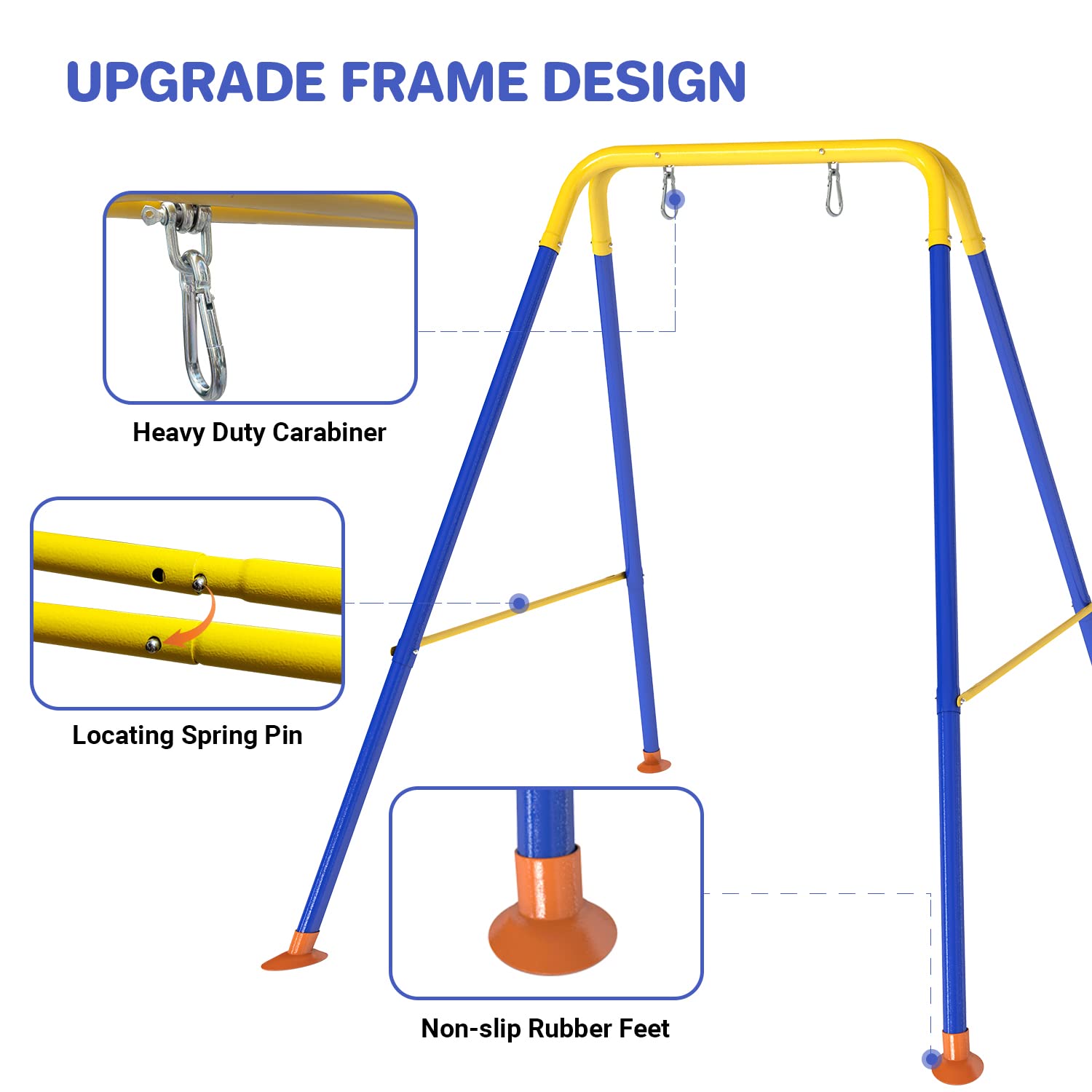 UPGRADE FRAME DESIGN

Heavy Duty Carabiner

Locating Spring Pin

Non-slip Rubber Feet