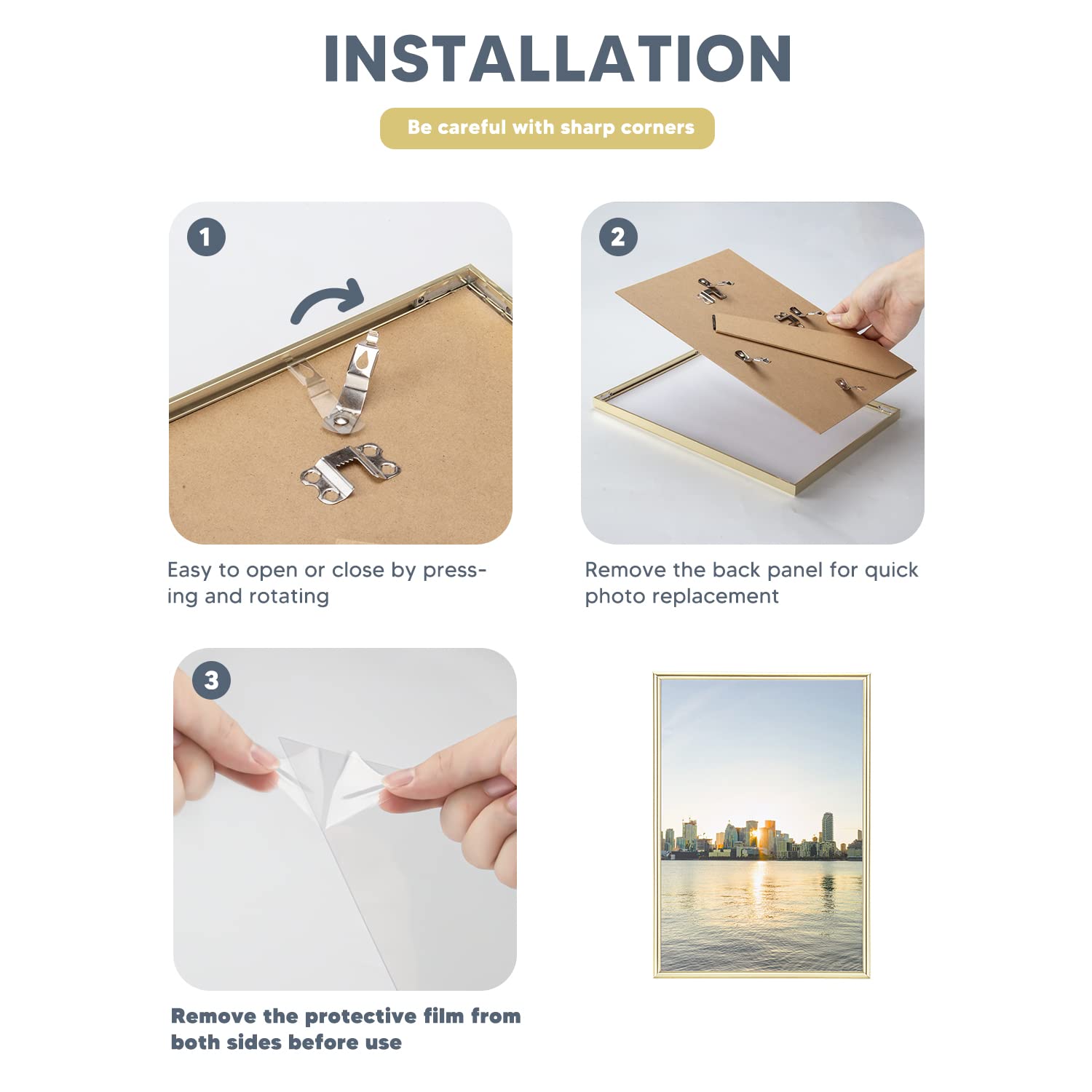 INSTALLATION

Be careful with sharp corners

1

Easy to open or close by pressing and rotating

2

Remove the back panel for quick photo replacement

3

Remove the protective film from both sides before use