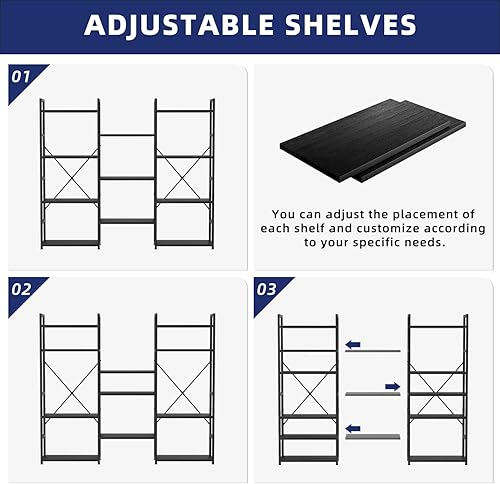 ADJUSTABLE SHELVES

01

You can adjust the placement of each shelf and customize according to your specific needs.

02

03