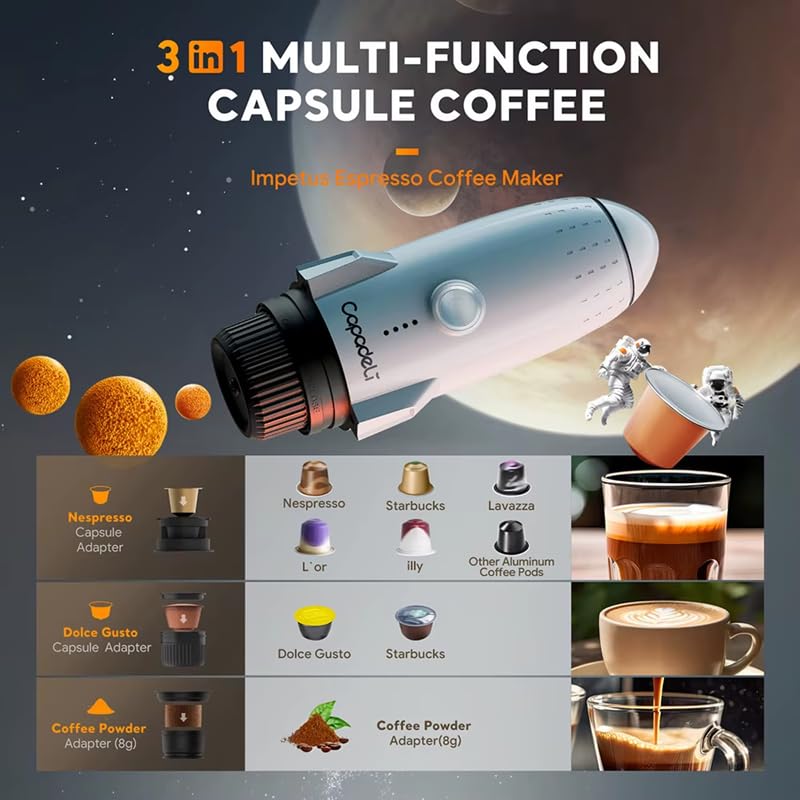 3 in 1 MULTI-FUNCTION CAPSULE COFFEE

Impetus Espresso Coffee Maker

capadeli

Nespresso Capsule Adapter

Nespresso
Starbucks
Lavazza
L`or
illy
Other Aluminum Coffee Pods

Dolce Gusto Capsule Adapter

Dolce Gusto
Starbucks

Coffee Powder Adapter (8g)

Coffee Powder Adapter(8g)