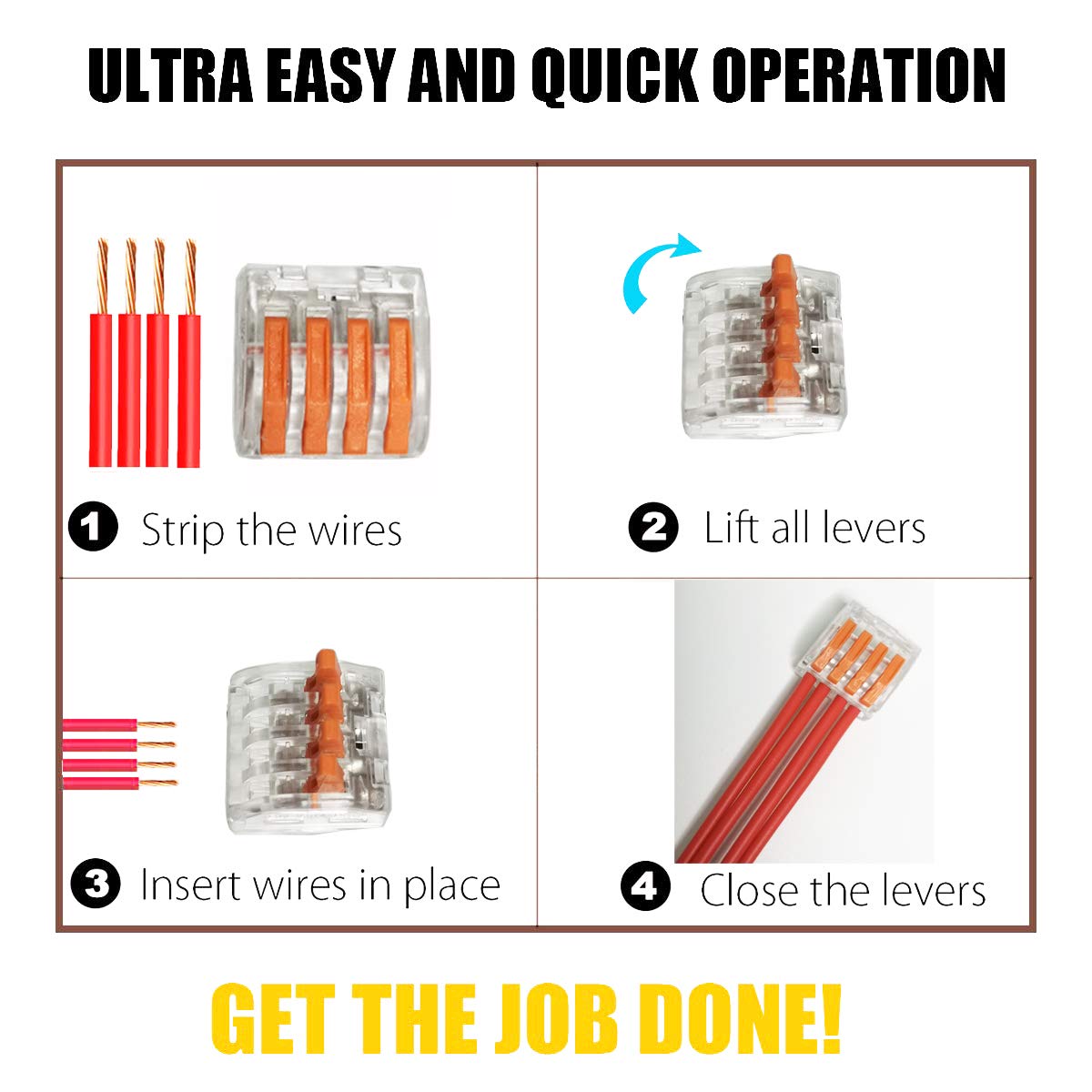 ULTRA EASY AND QUICK OPERATION

1 Strip the wires

2 Lift all levers

3 Insert wires in place

4 Close the levers

GET THE JOB DONE!