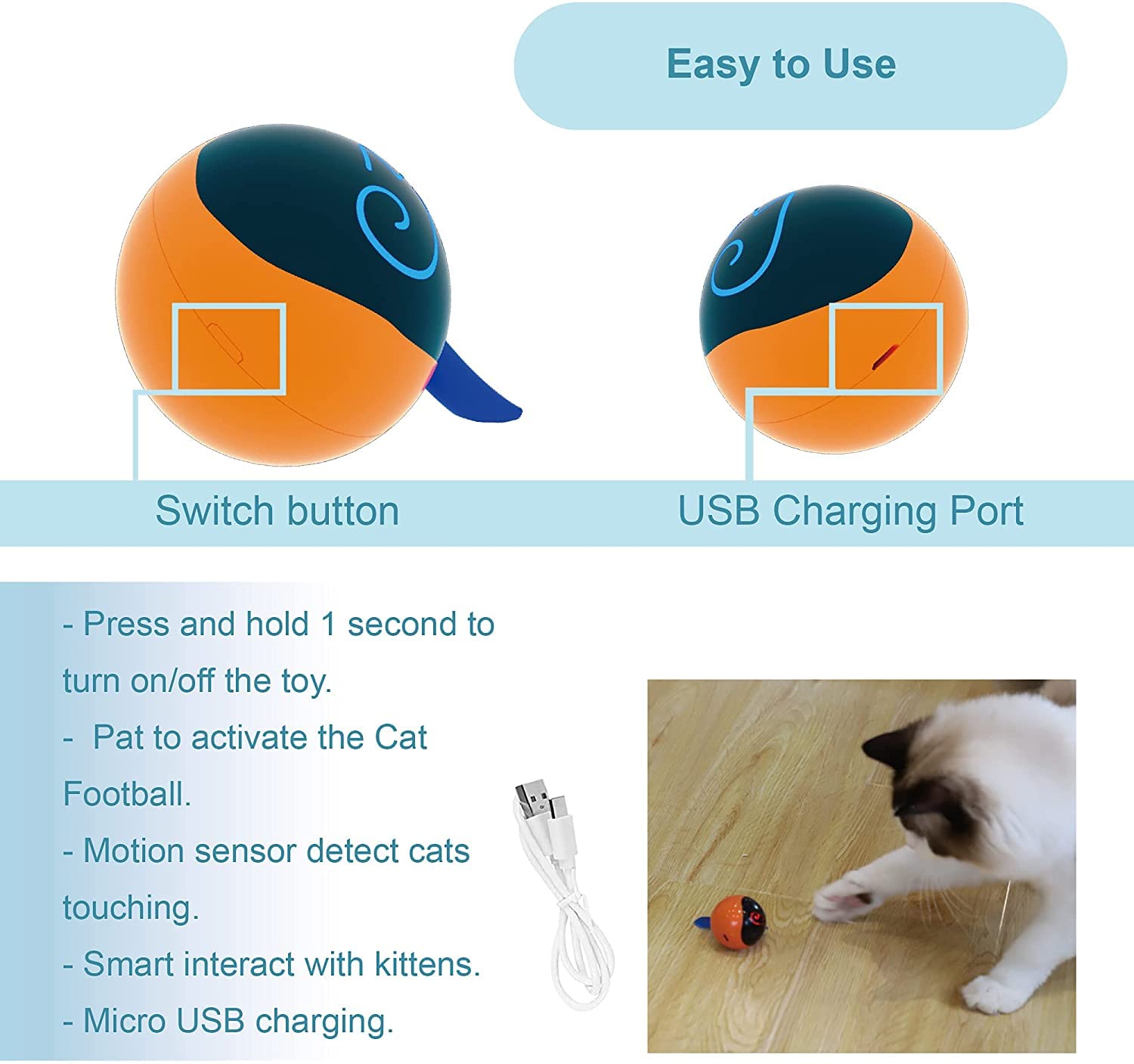 Easy to Use

Switch button

USB Charging Port

- Press and hold 1 second to turn on/off the toy.

- Pat to activate the Cat Football.

- Motion sensor detect cats touching.

- Smart interact with kittens.

- Micro USB charging.