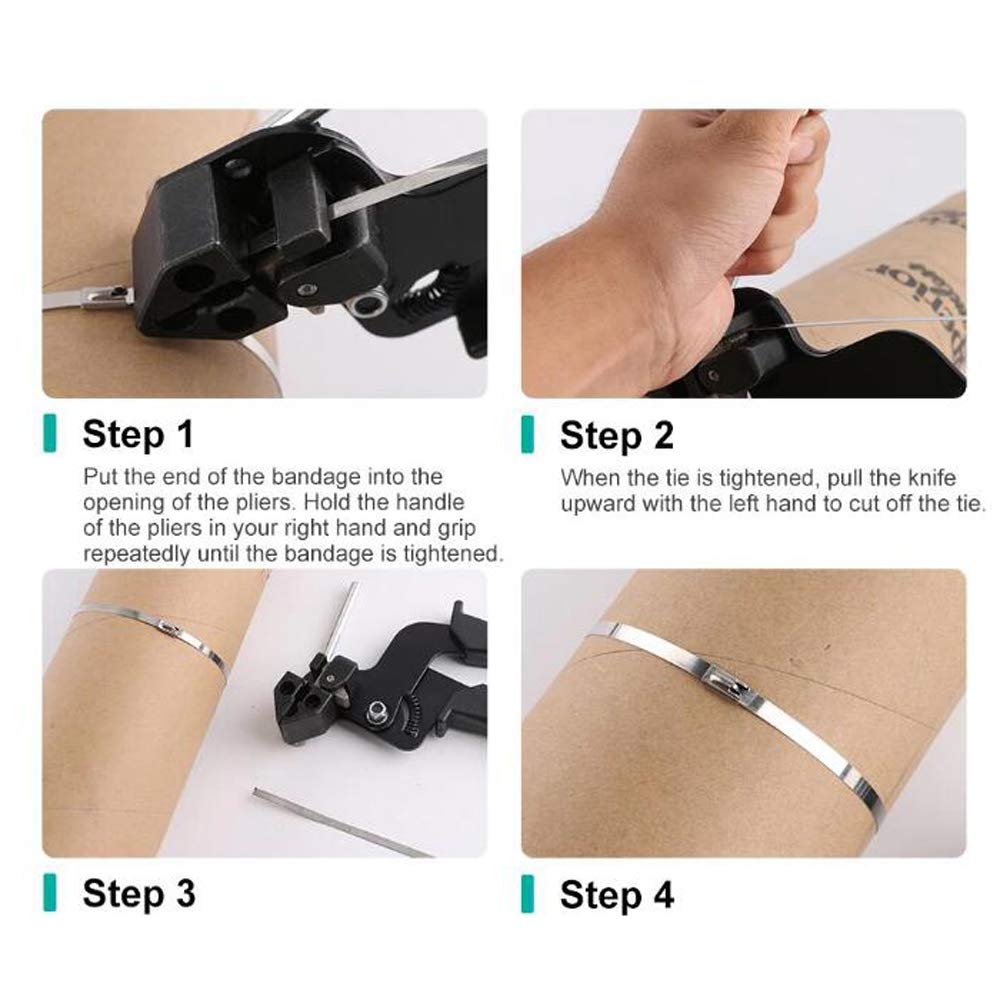 Step 1

Put the end of the bandage into the opening of the pliers. Hold the handle of the pliers in your right hand and grip repeatedly until the bandage is tightened.

Step 2

When the tie is tightened, pull the knife upward with the left hand to cut off the tie.

Step 3

Step 4