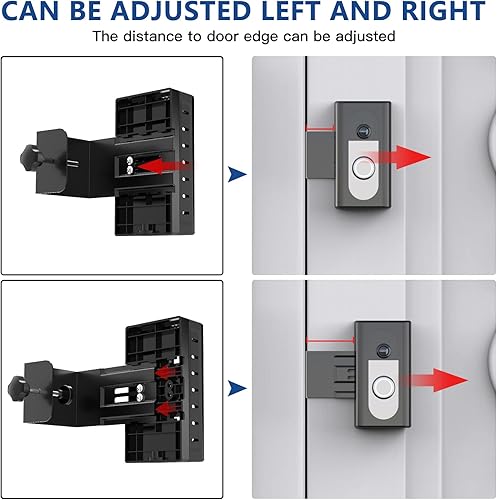 CAN BE ADJUSTED LEFT AND RIGHT

The distance to door edge can be adjusted