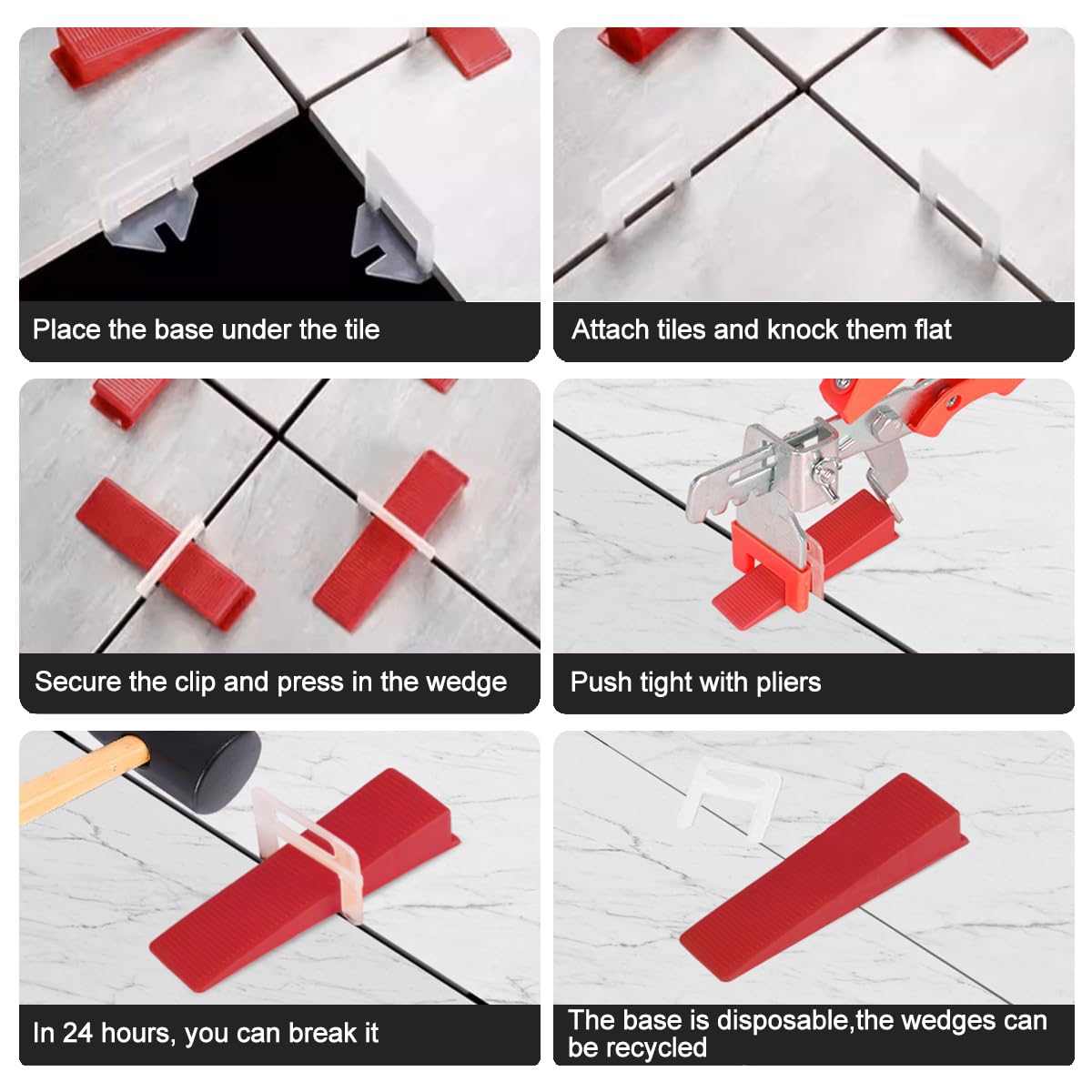 Place the base under the tile

Attach tiles and knock them flat

Secure the clip and press in the wedge

Push tight with pliers

In 24 hours, you can break it

The base is disposable,the wedges can be recycled