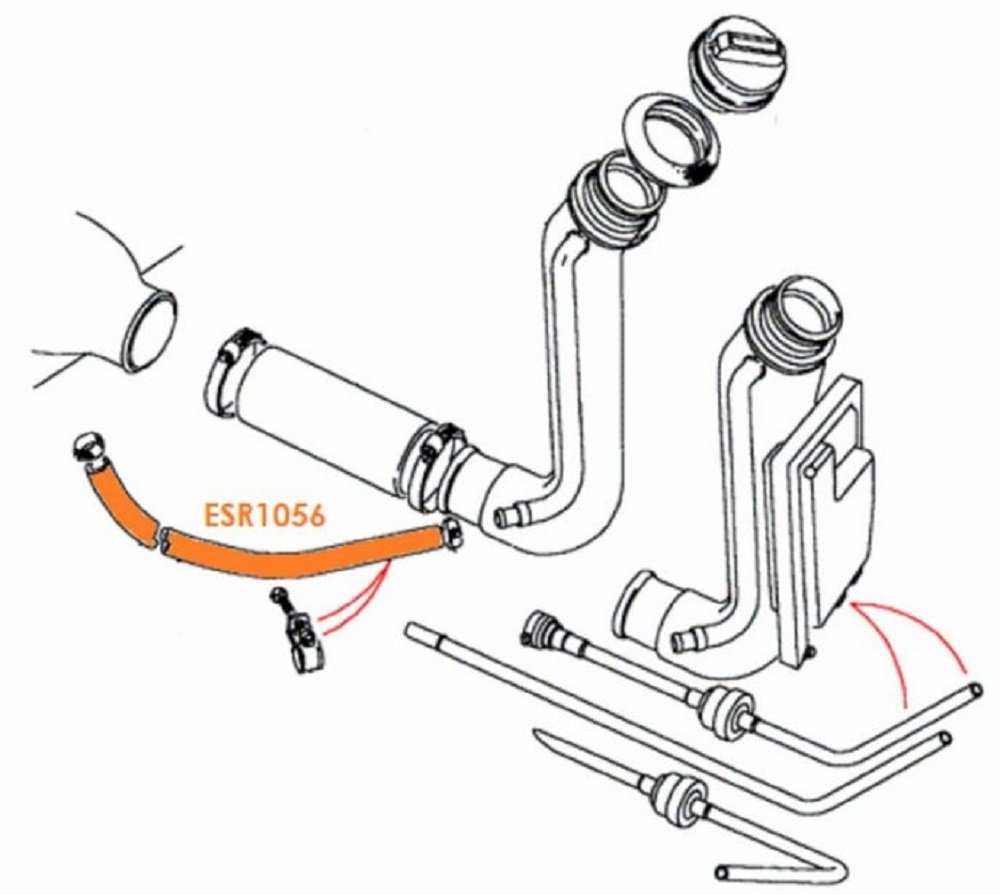 ESR1056