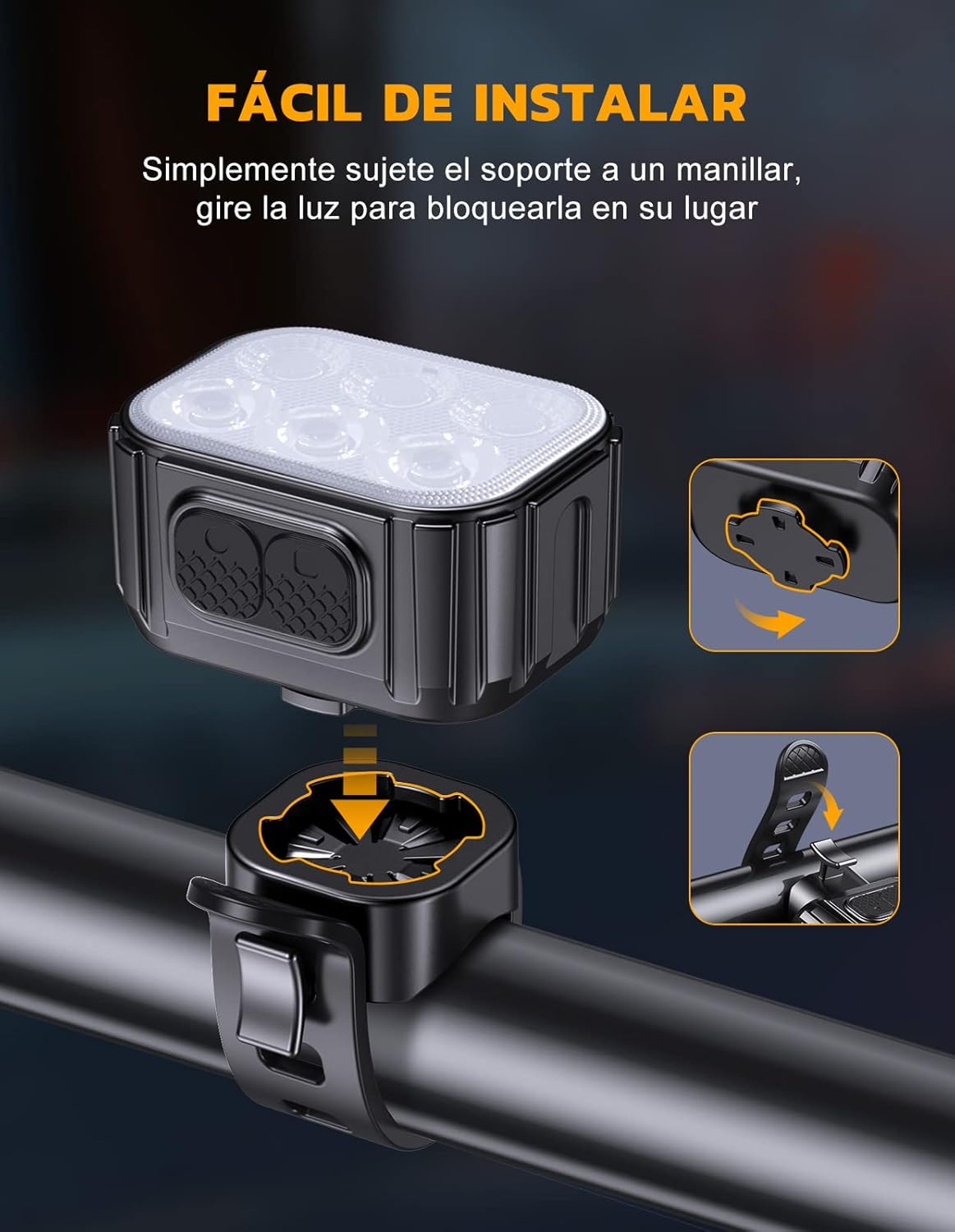 FÁCIL DE INSTALAR

Simplemente sujete el soporte a un manillar, gire la luz para bloquearla en su lugar