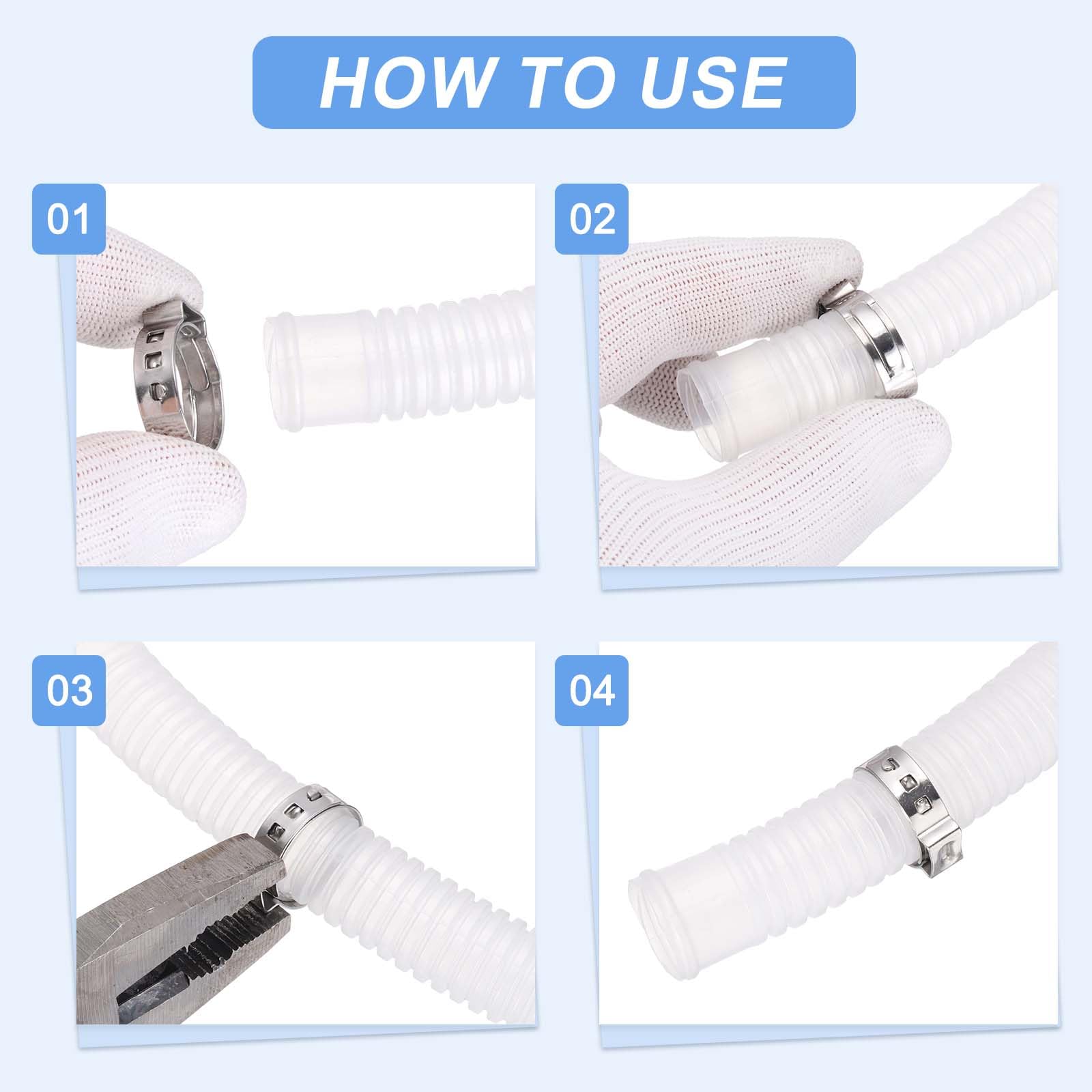 HOW TO USE

01

02

03

04