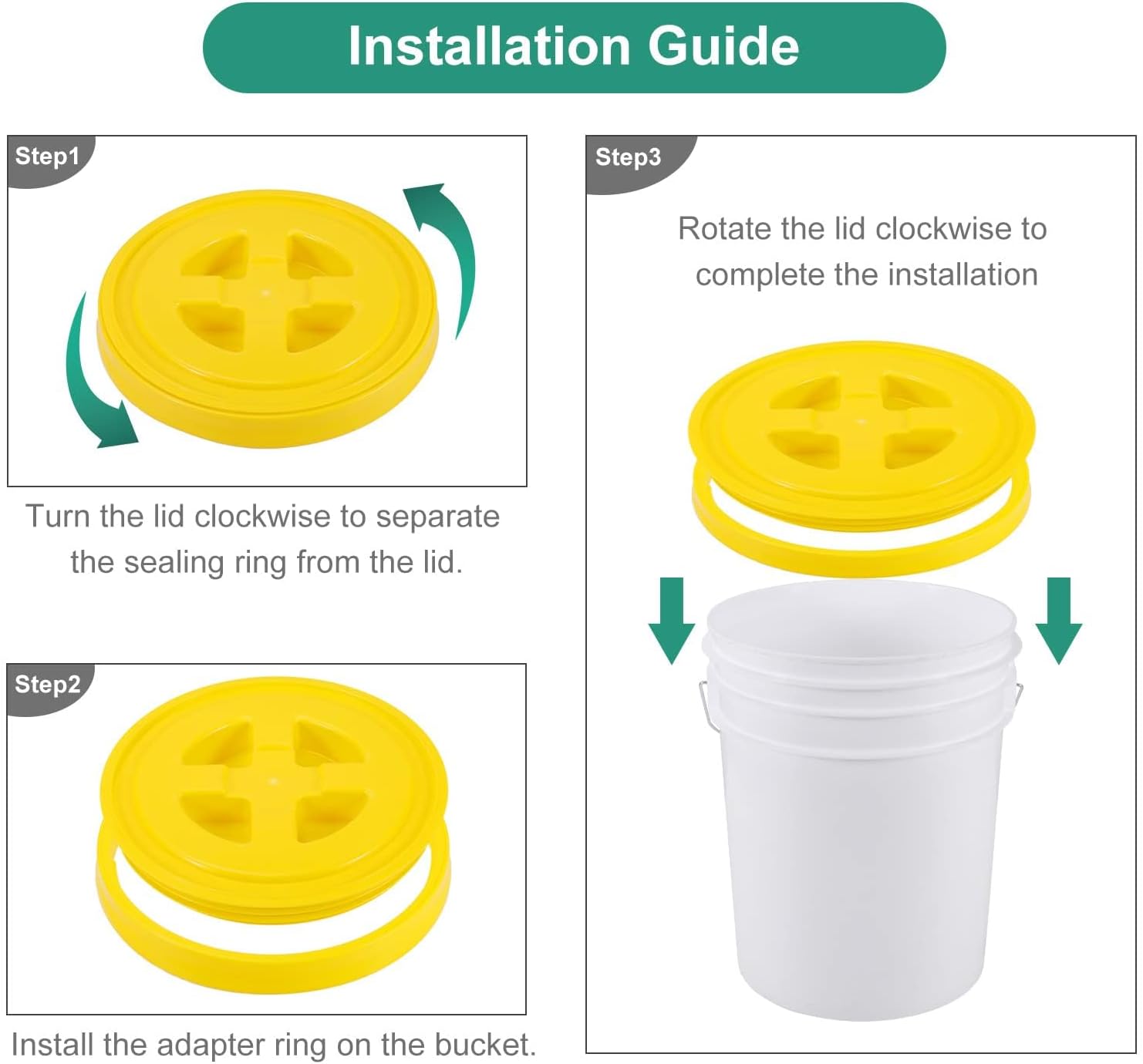 Installation Guide

Step1

Turn the lid clockwise to separate the sealing ring from the lid.

Step2

Install the adapter ring on the bucket.

Step3

Rotate the lid clockwise to complete the installation