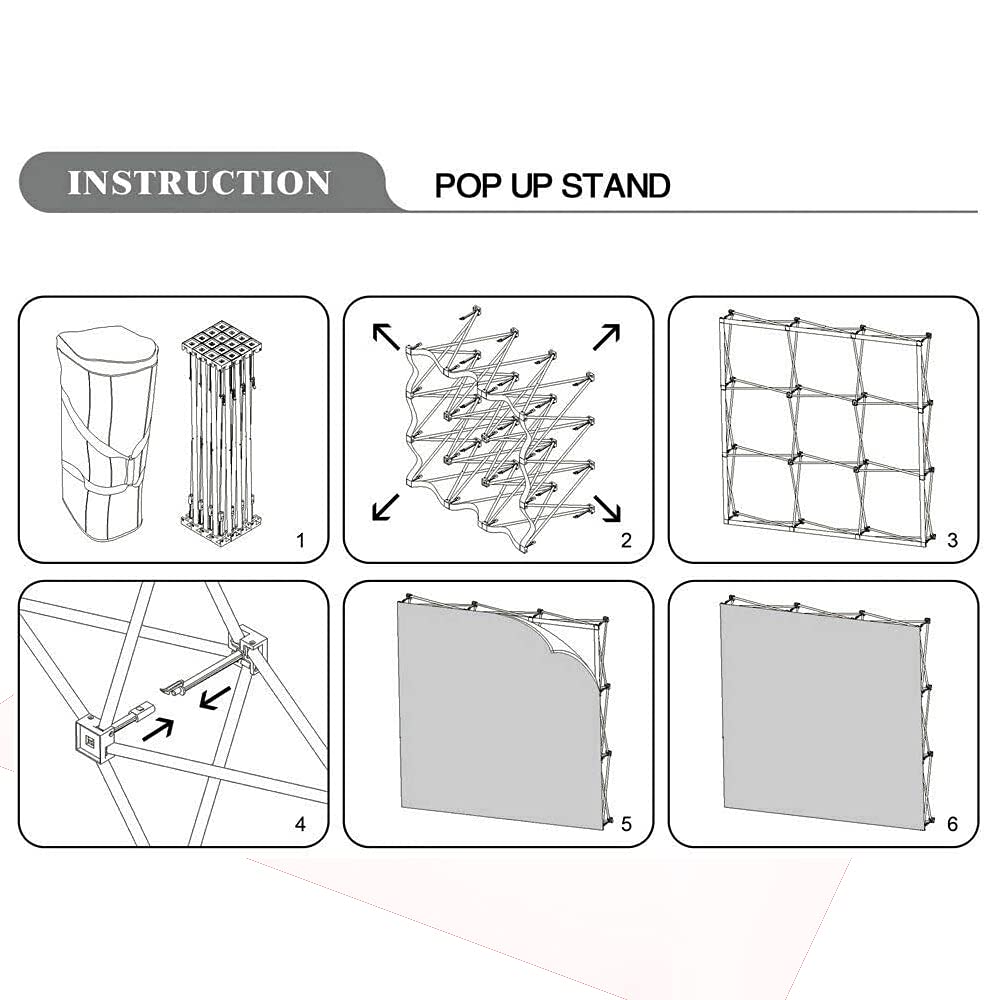 INSTRUCTION

POP UP STAND

1

2

3

4

5

6