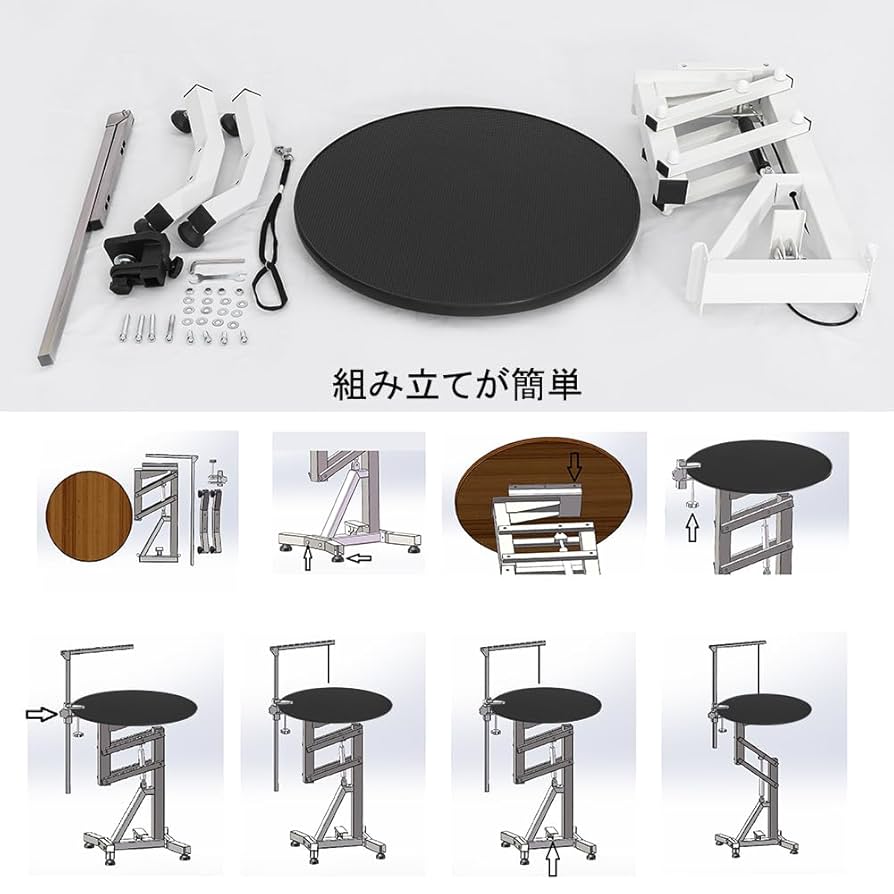 組み立てが簡単