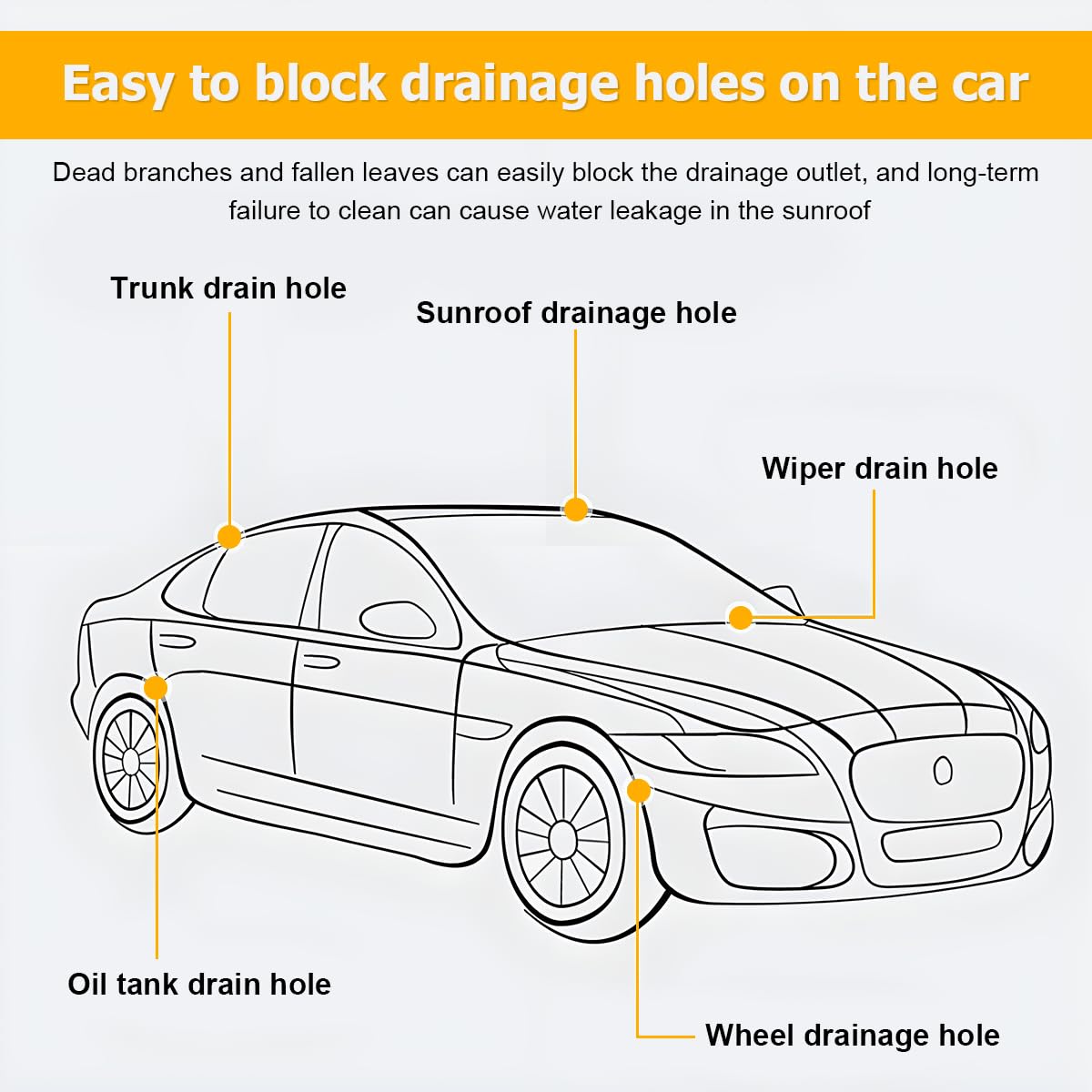 Easy to block drainage holes on the car

Dead branches and fallen leaves can easily block the drainage outlet, and long-term failure to clean can cause water leakage in the sunroof

Trunk drain hole

Sunroof drainage hole

Wiper drain hole

Oil tank drain hole

Wheel drainage hole