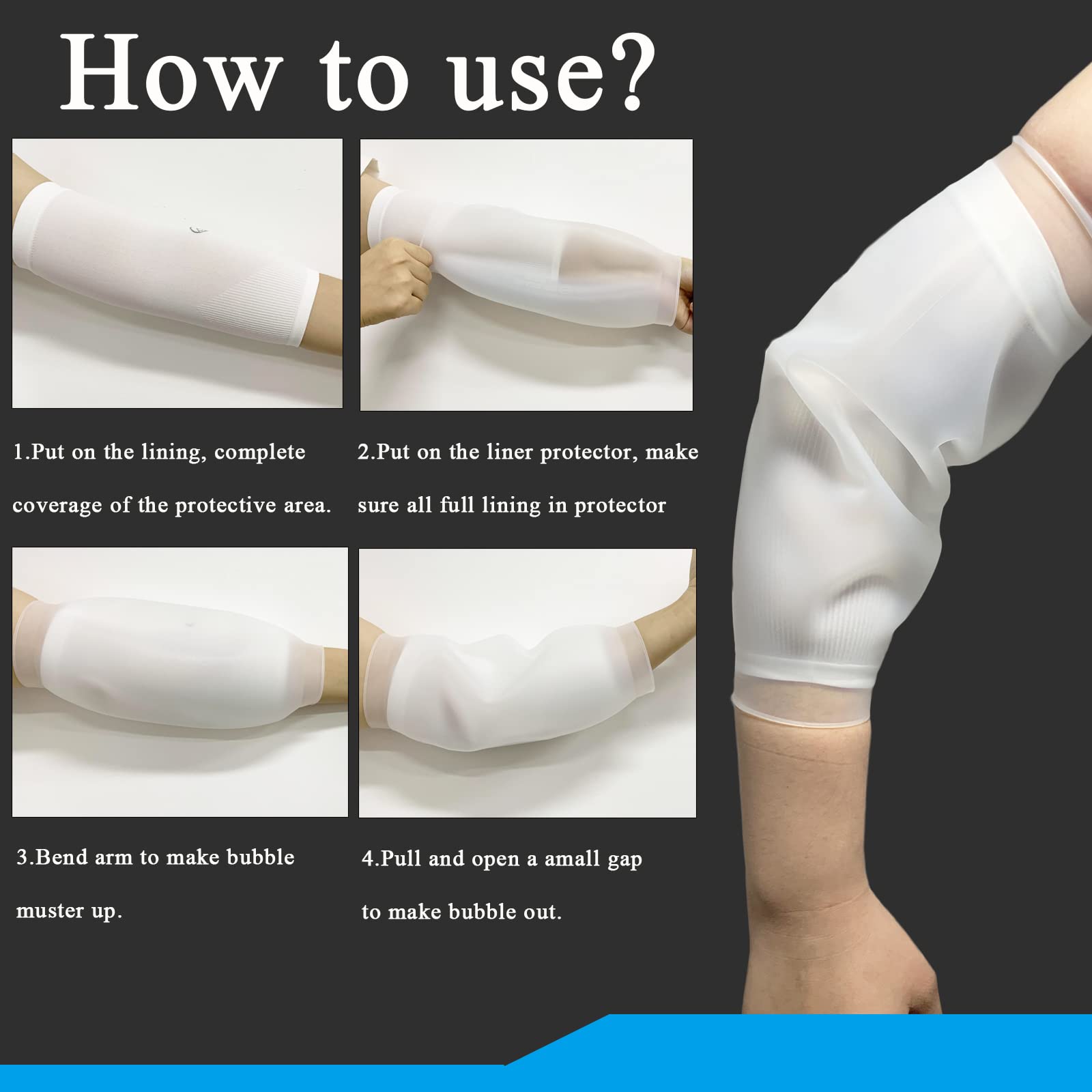 How to use?

1.Put on the lining, complete coverage of the protective area.

2.Put on the liner protector, make sure all full lining in protector

3.Bend arm to make bubble muster up.

4.Pull and open a amall gap to make bubble out.