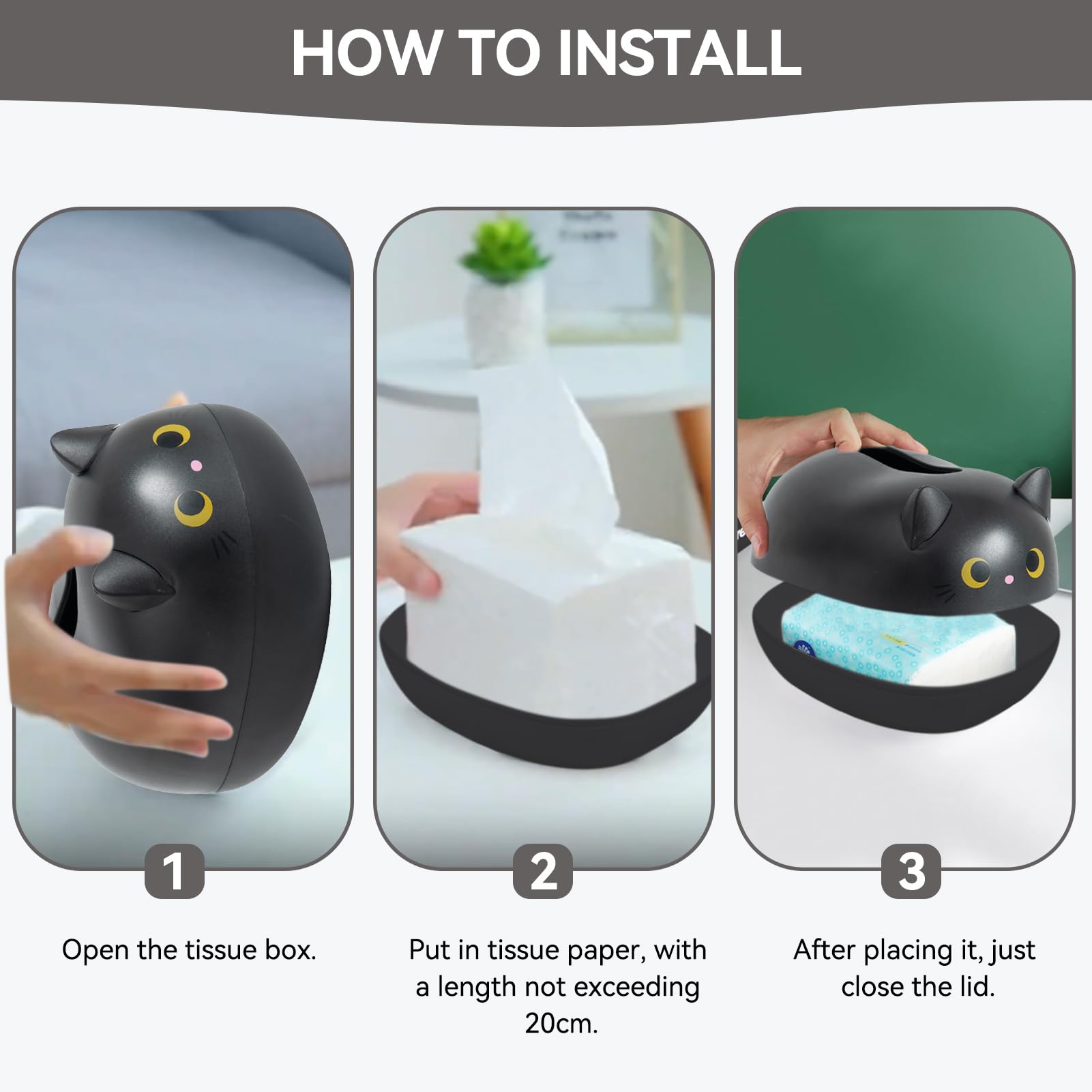 HOW TO INSTALL

1

Open the tissue box.

2

Put in tissue paper, with a length not exceeding 20cm.

3

After placing it, just close the lid.