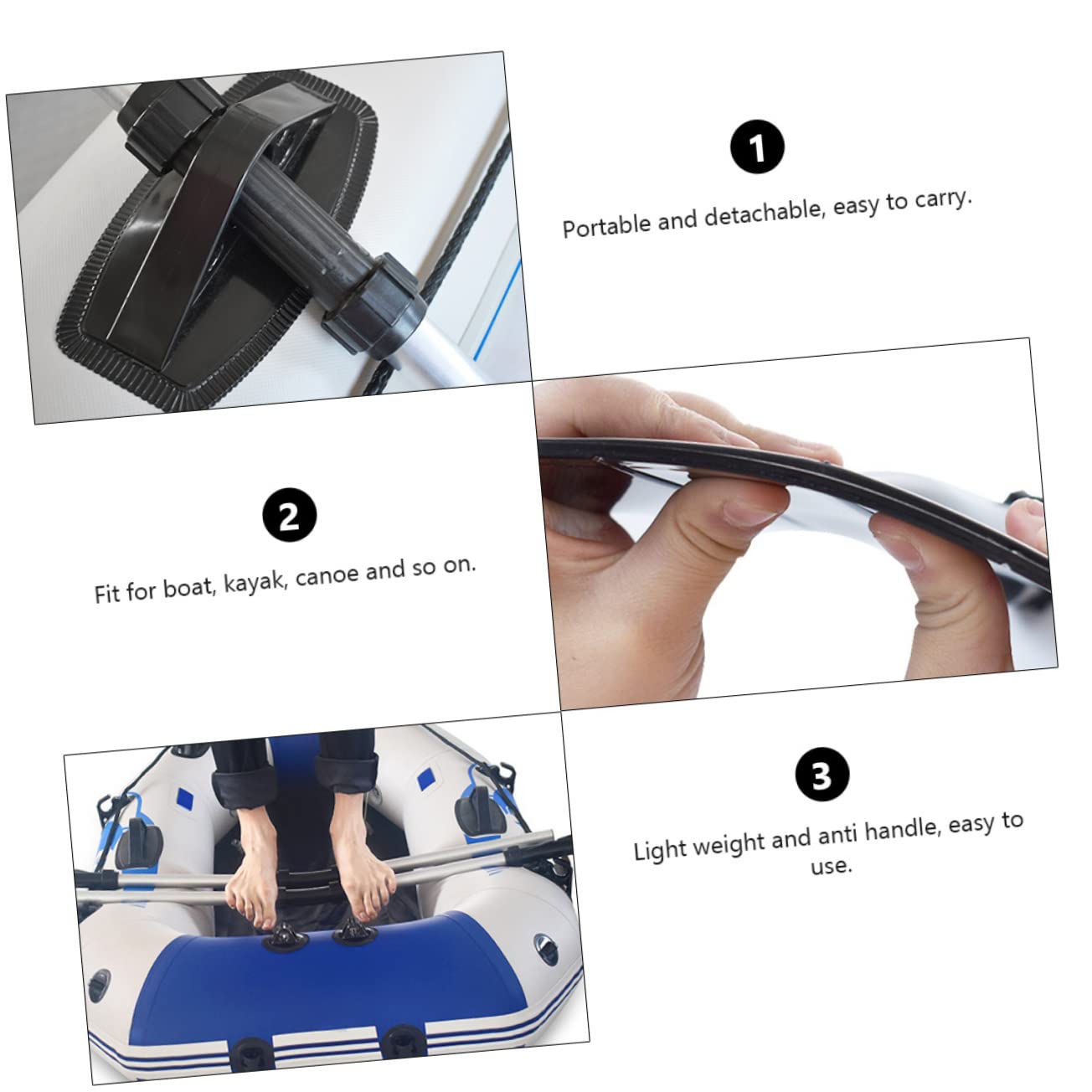 1

Portable and detachable, easy to carry.

2

Fit for boat, kayak, canoe and so on.

3

Light weight and anti handle, easy to use.