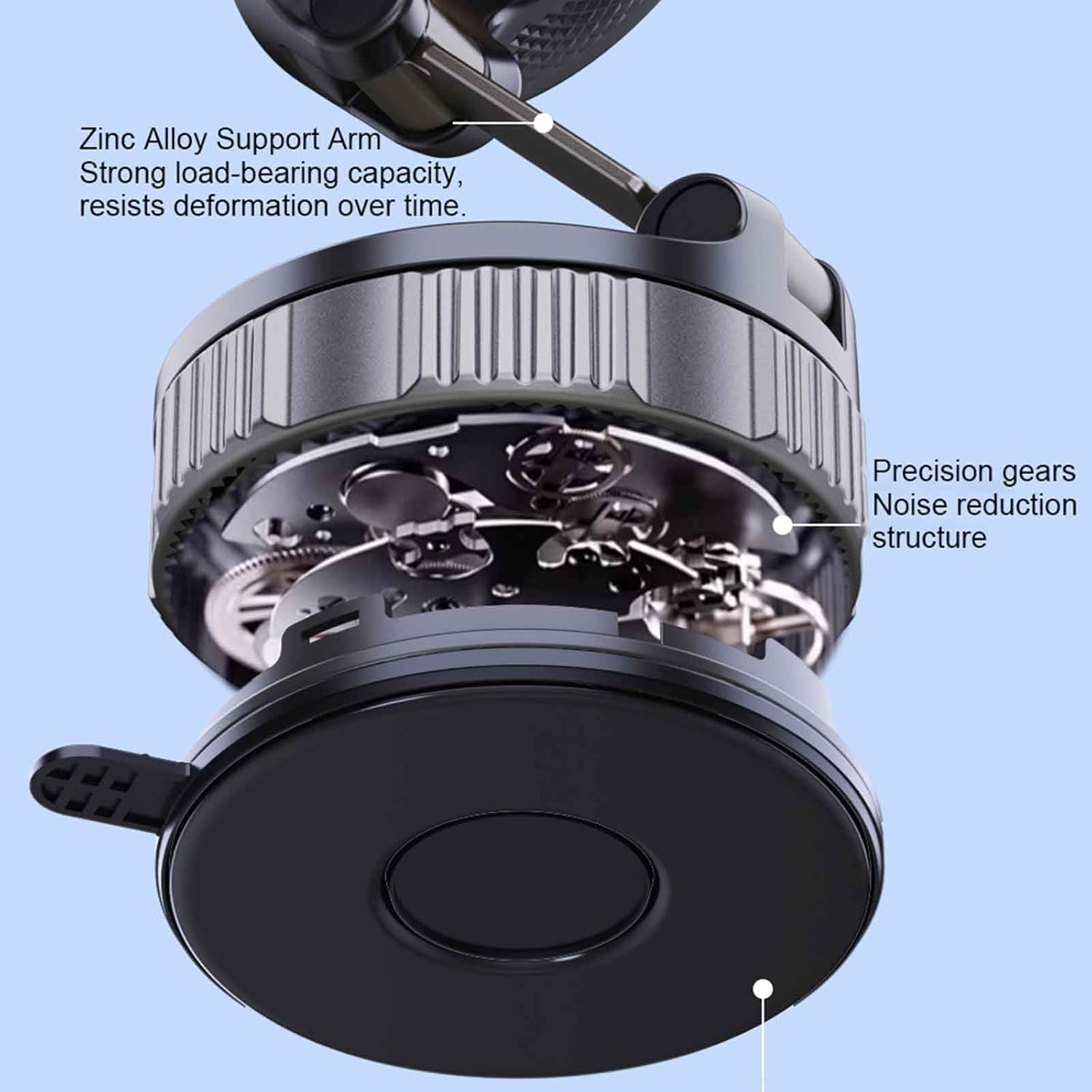 Zinc Alloy Support Arm
Strong load-bearing capacity, resists deformation over time.

Precision gears
Noise reduction structure