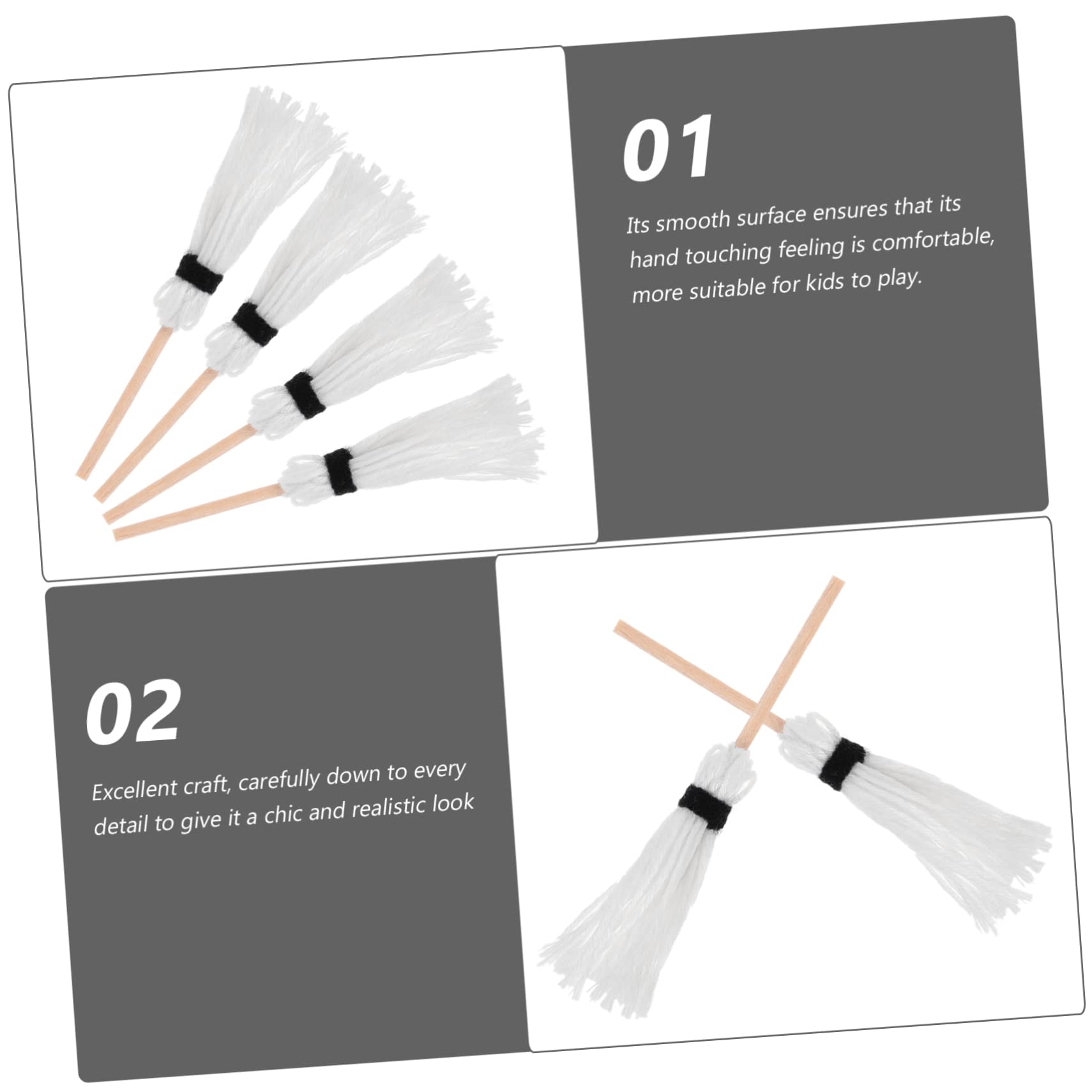 01

Its smooth surface ensures that its hand touching feeling is comfortable, more suitable for kids to play.

02

Excellent craft, carefully down to every detail to give it a chic and realistic look