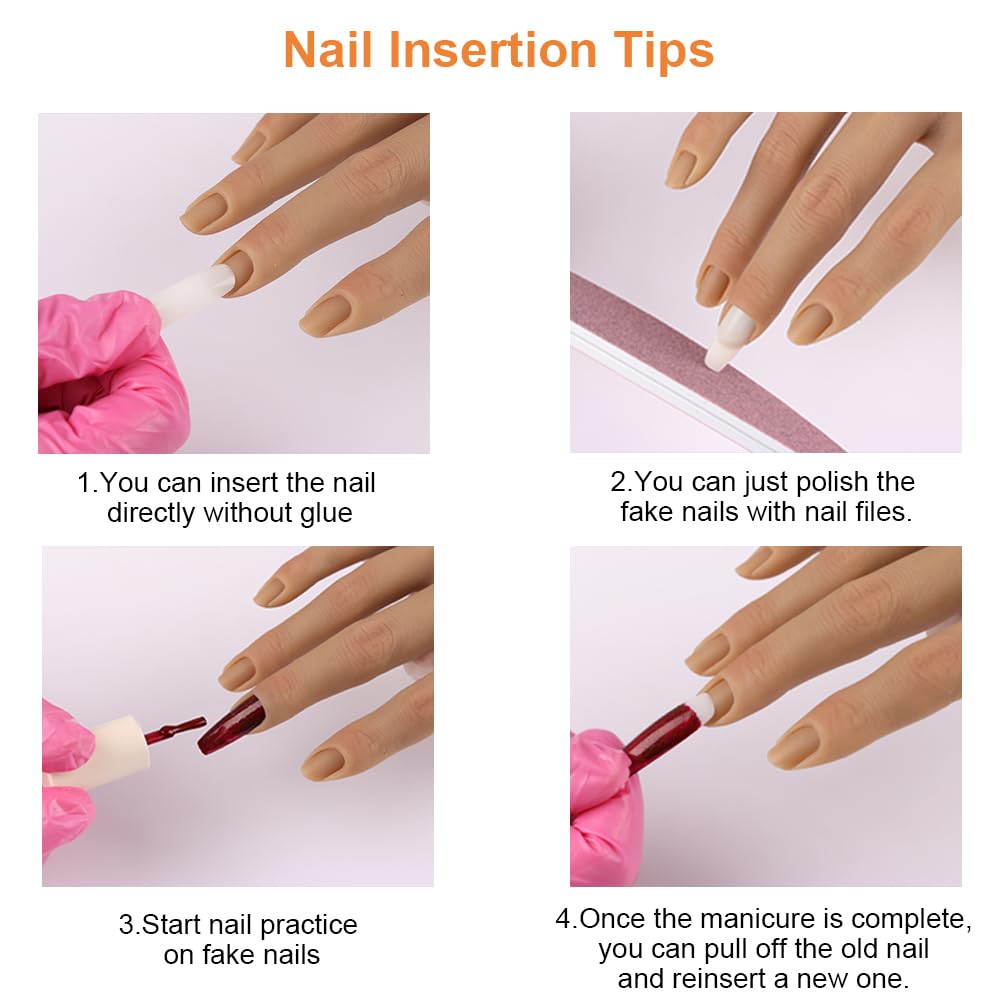 Nail Insertion Tips

1.You can insert the nail directly without glue

2.You can just polish the fake nails with nail files.

3.Start nail practice on fake nails

4.Once the manicure is complete, you can pull off the old nail and reinsert a new one.