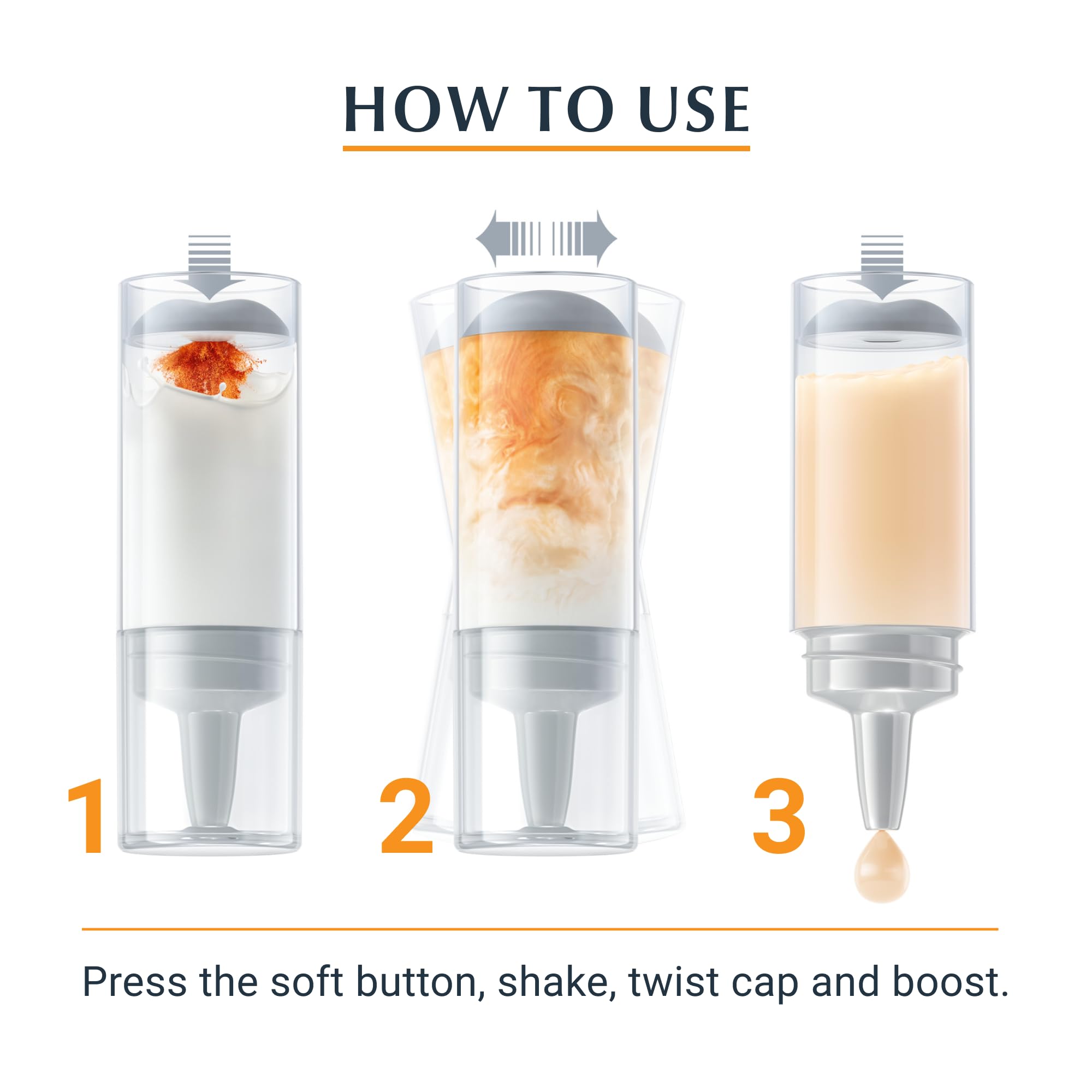 HOW TO USE

1

2

3

Press the soft button, shake, twist cap and boost.