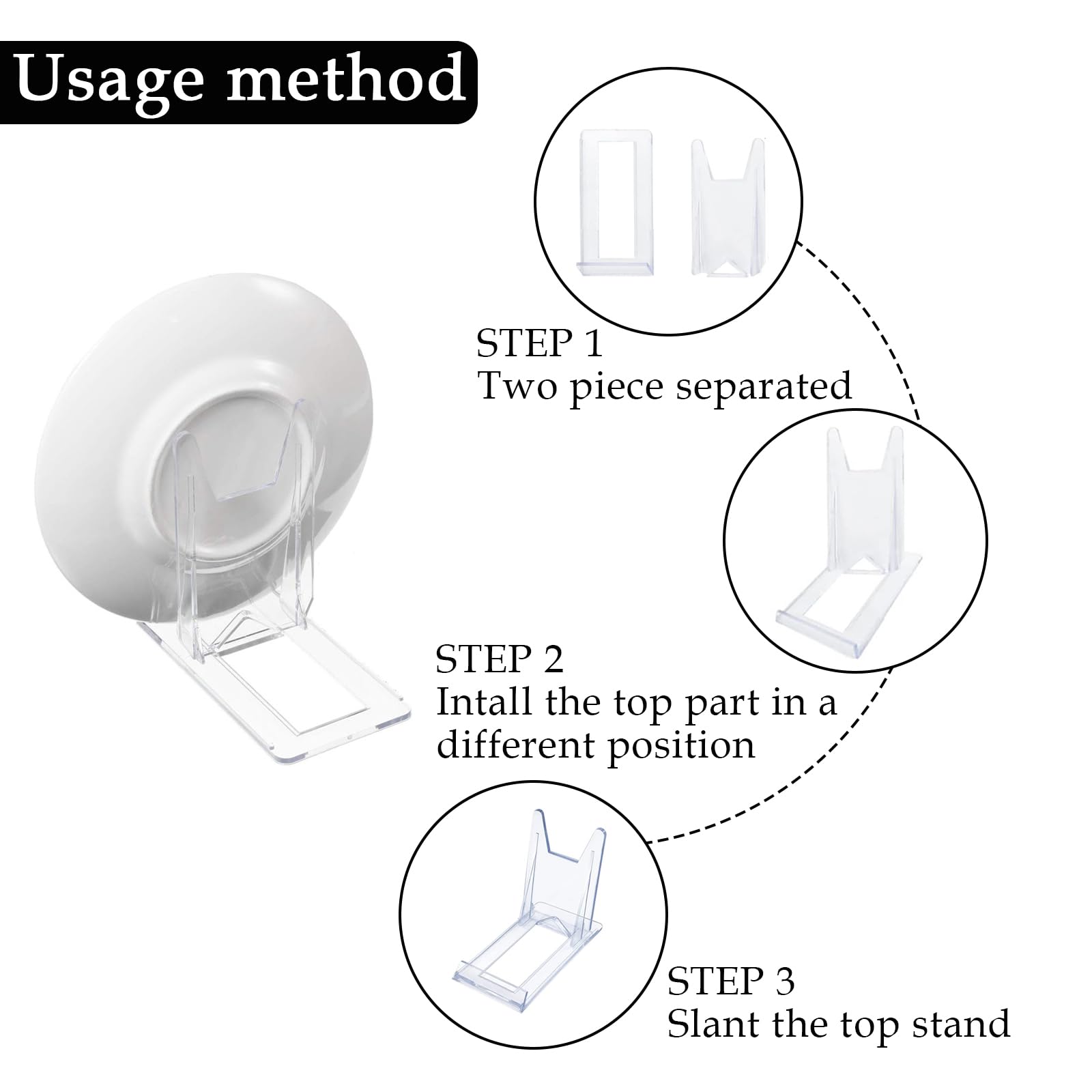 Usage method

STEP 1
Two piece separated

STEP 2
Intall the top part in a different position

STEP 3
Slant the top stand