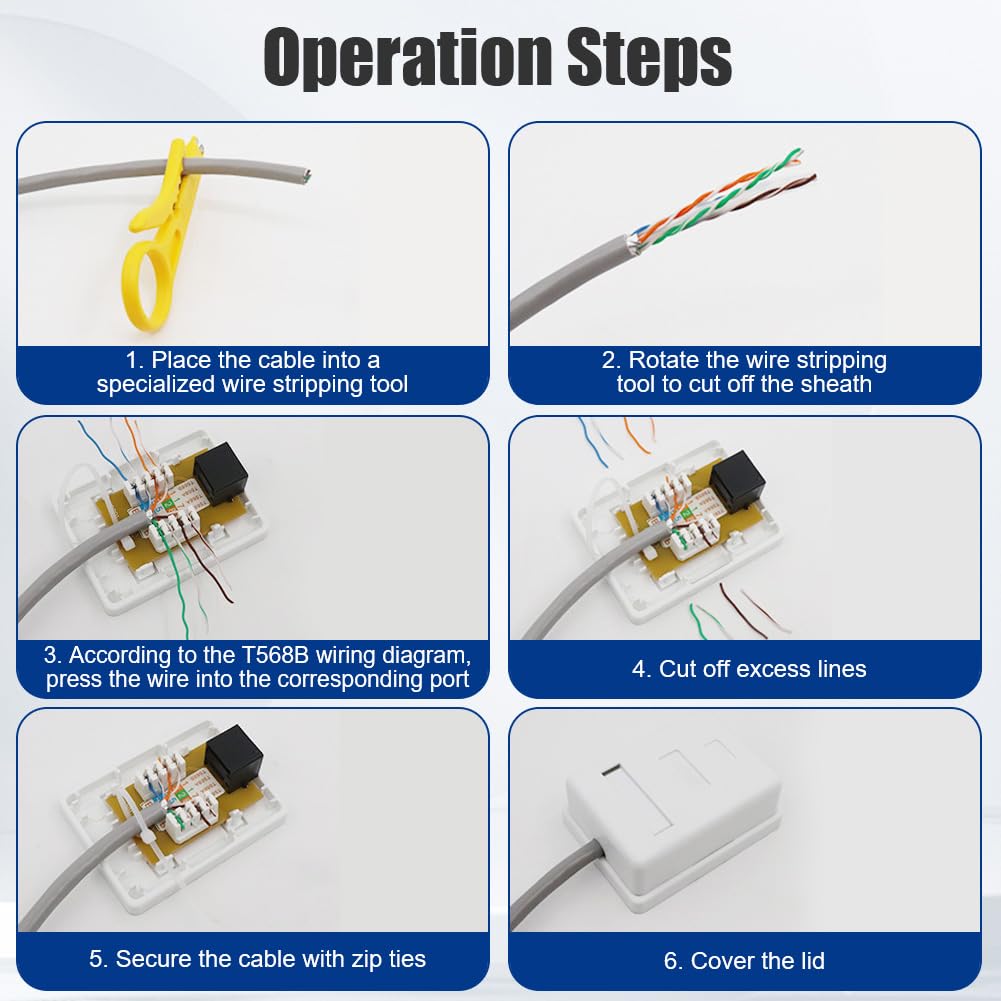 Operation Steps

1. Place the cable into a specialized wire stripping tool

2. Rotate the wire stripping tool to cut off the sheath

3. According to the T568B wiring diagram, press the wire into the corresponding port

4. Cut off excess lines

5. Secure the cable with zip ties

6. Cover the lid