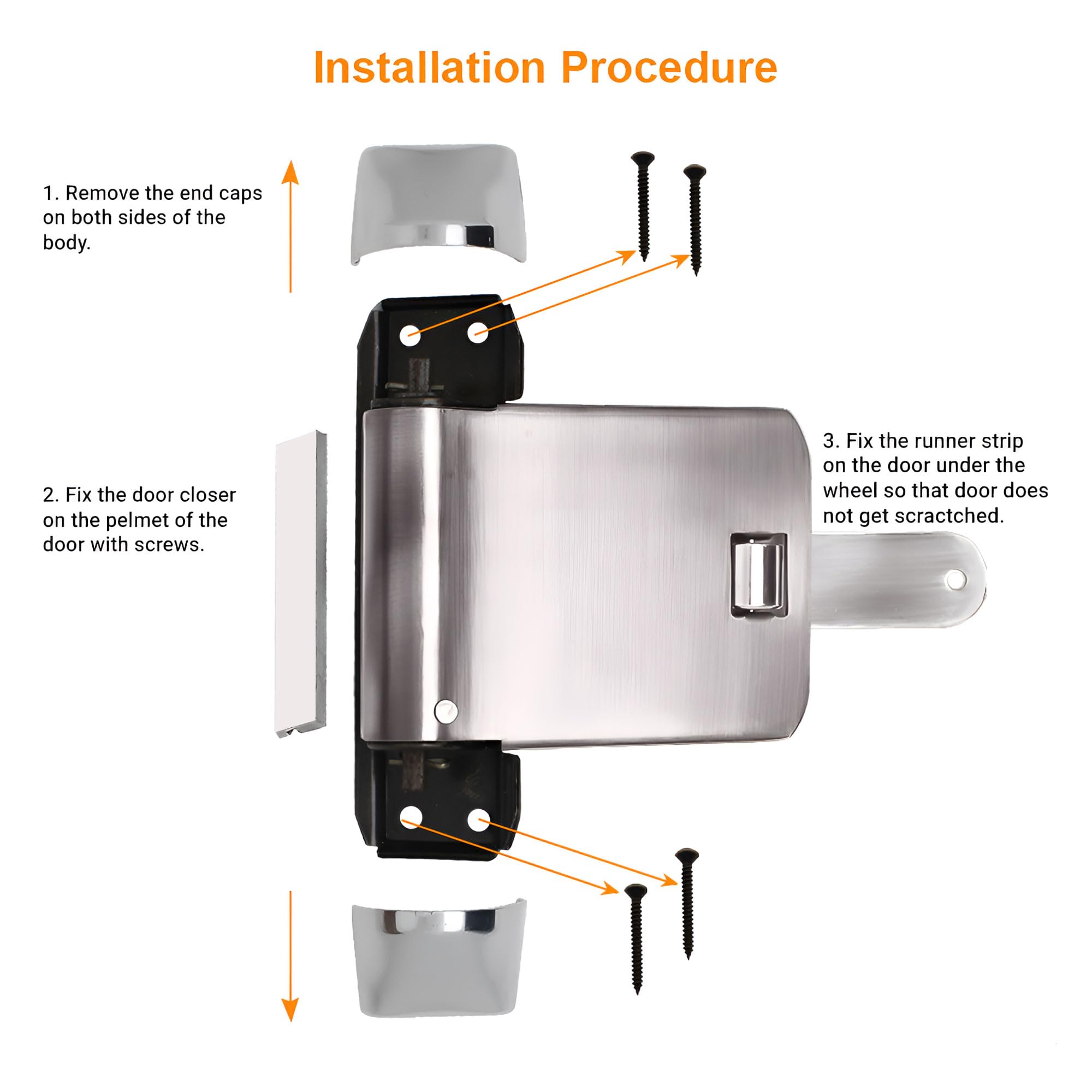 Installation Procedure

1. Remove the end caps on both sides of the body.

2. Fix the door closer on the pelmet of the door with screws.

3. Fix the runner strip on the door under the wheel so that door does not get scractched.