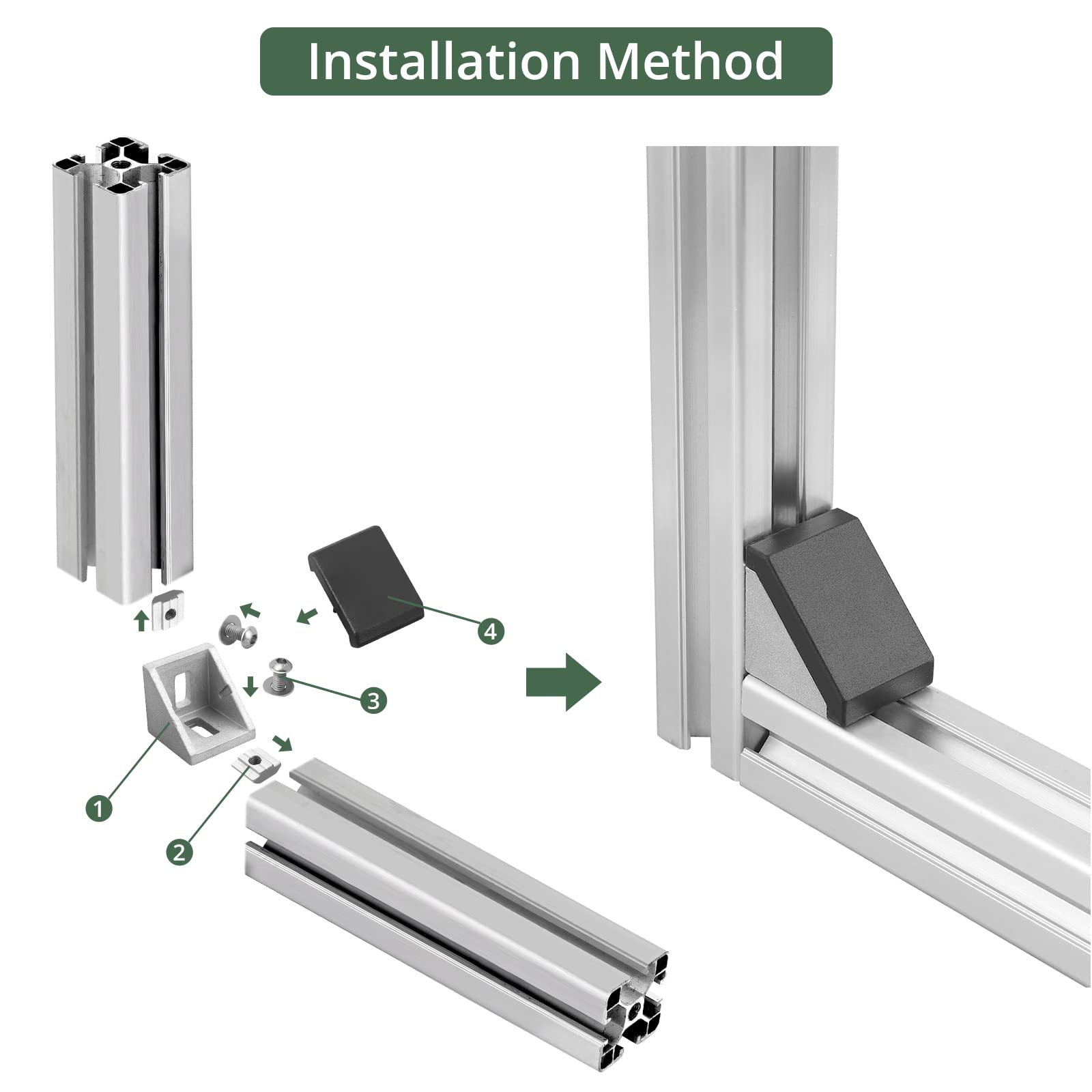 Installation Method

4

3

1

2