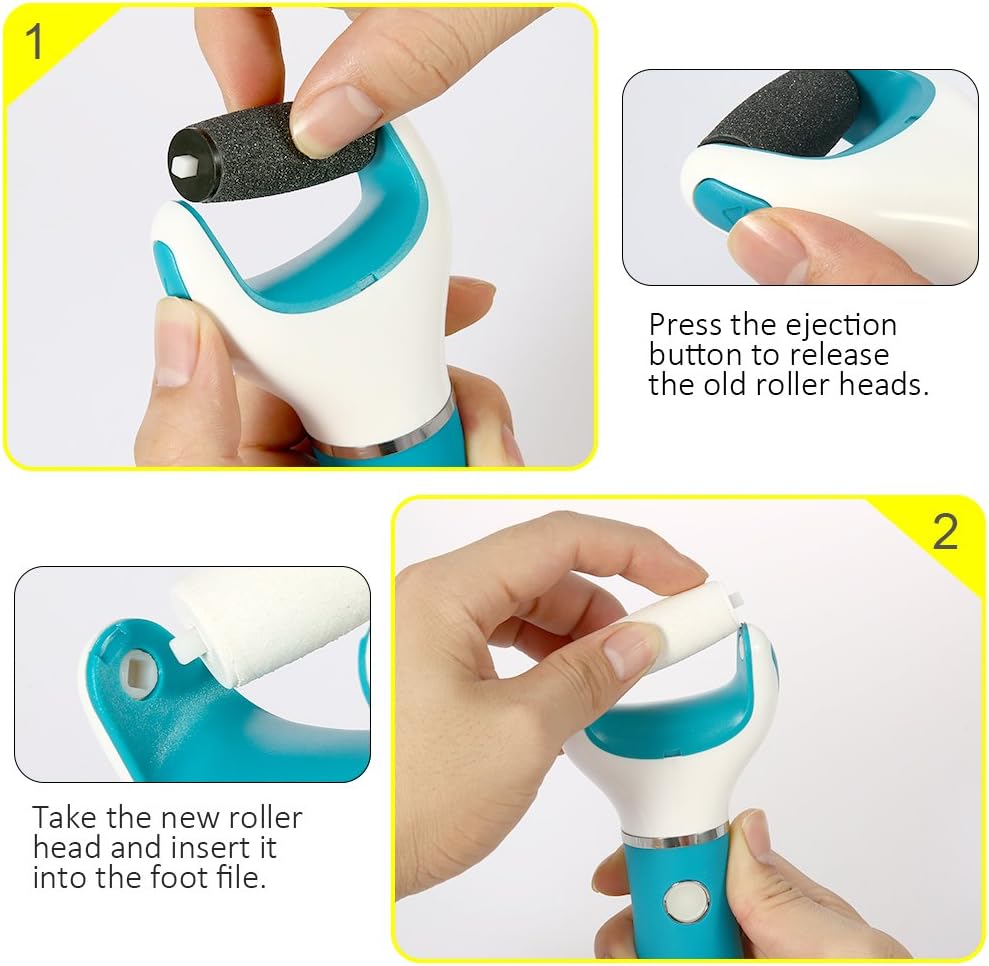 1

Press the ejection button to release the old roller heads.

2

Take the new roller head and insert it into the foot file.