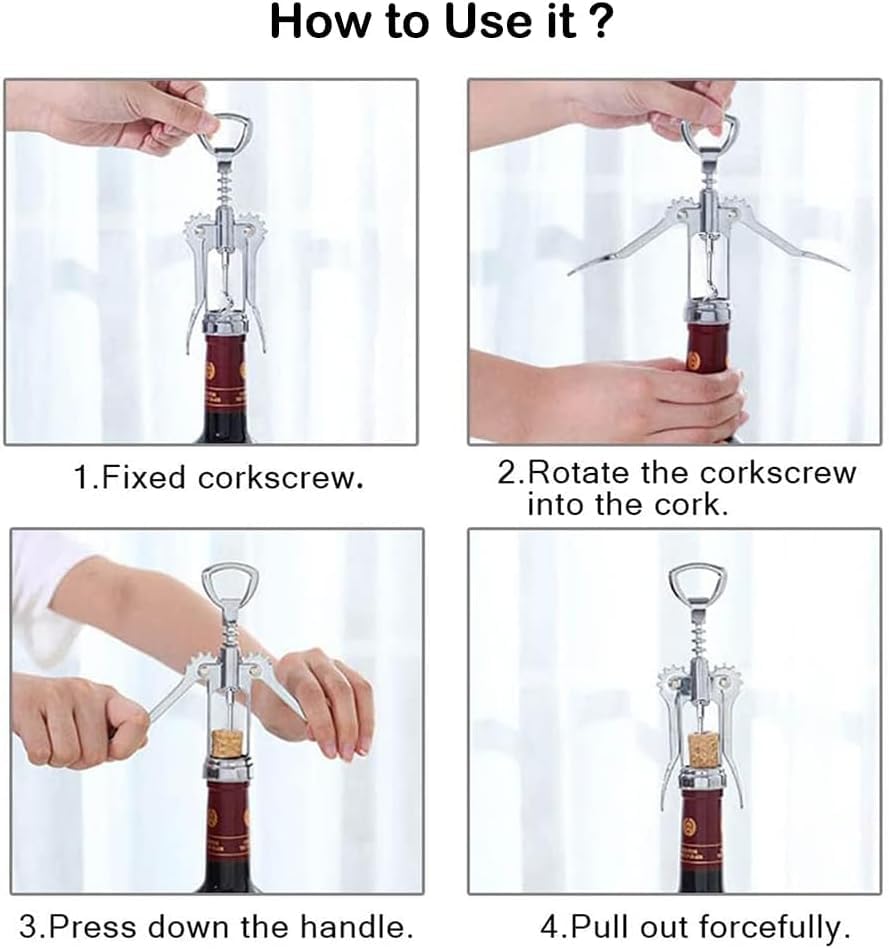 How to Use it ?

1.Fixed corkscrew.

2.Rotate the corkscrew into the cork.

3.Press down the handle.

4.Pull out forcefully.