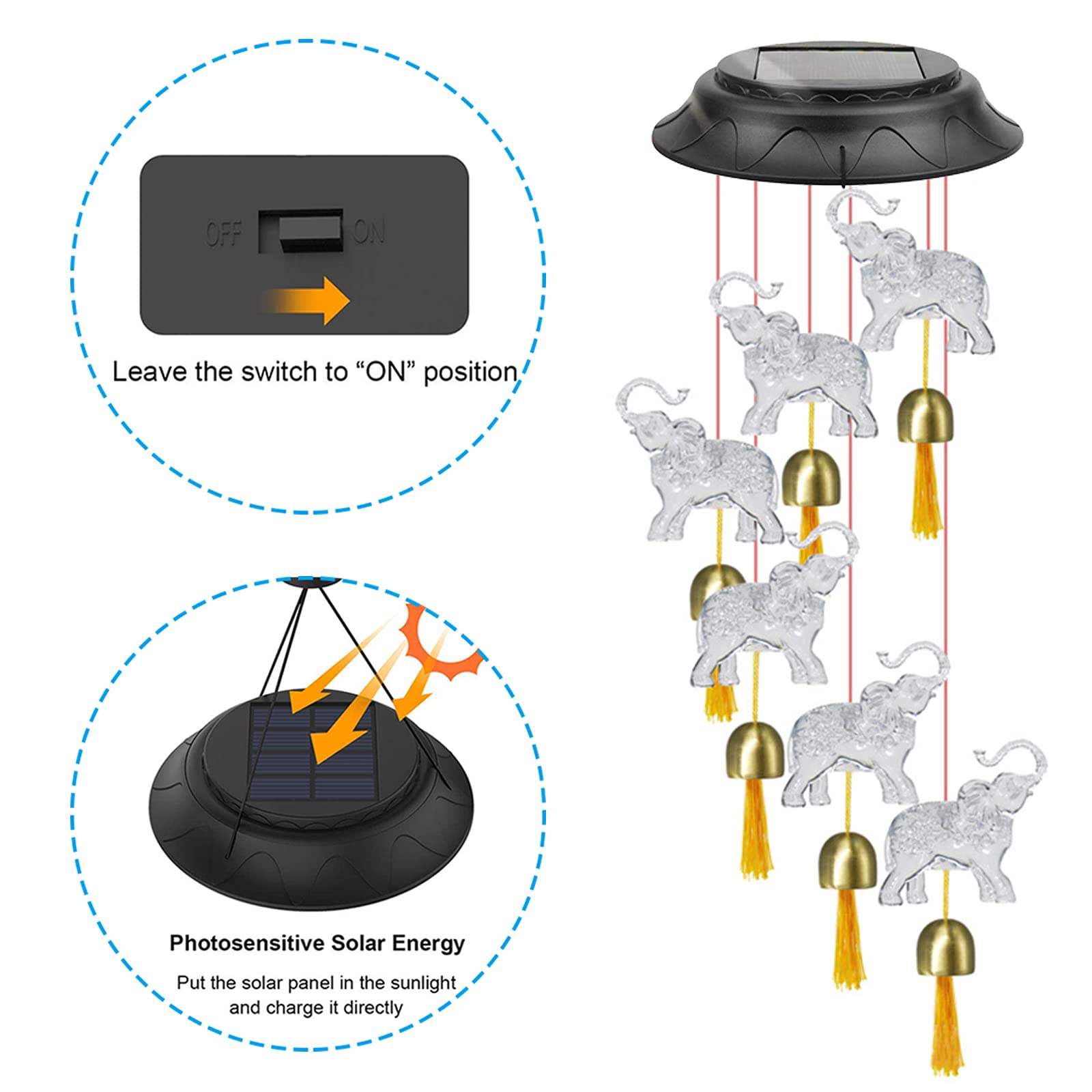 OFF ON

Leave the switch to “ON” position

Photosensitive Solar Energy

Put the solar panel in the sunlight and charge it directly