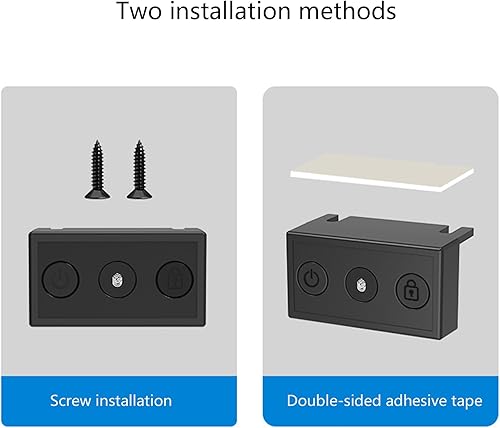 Two installation methods

Screw installation

Double-sided adhesive tape