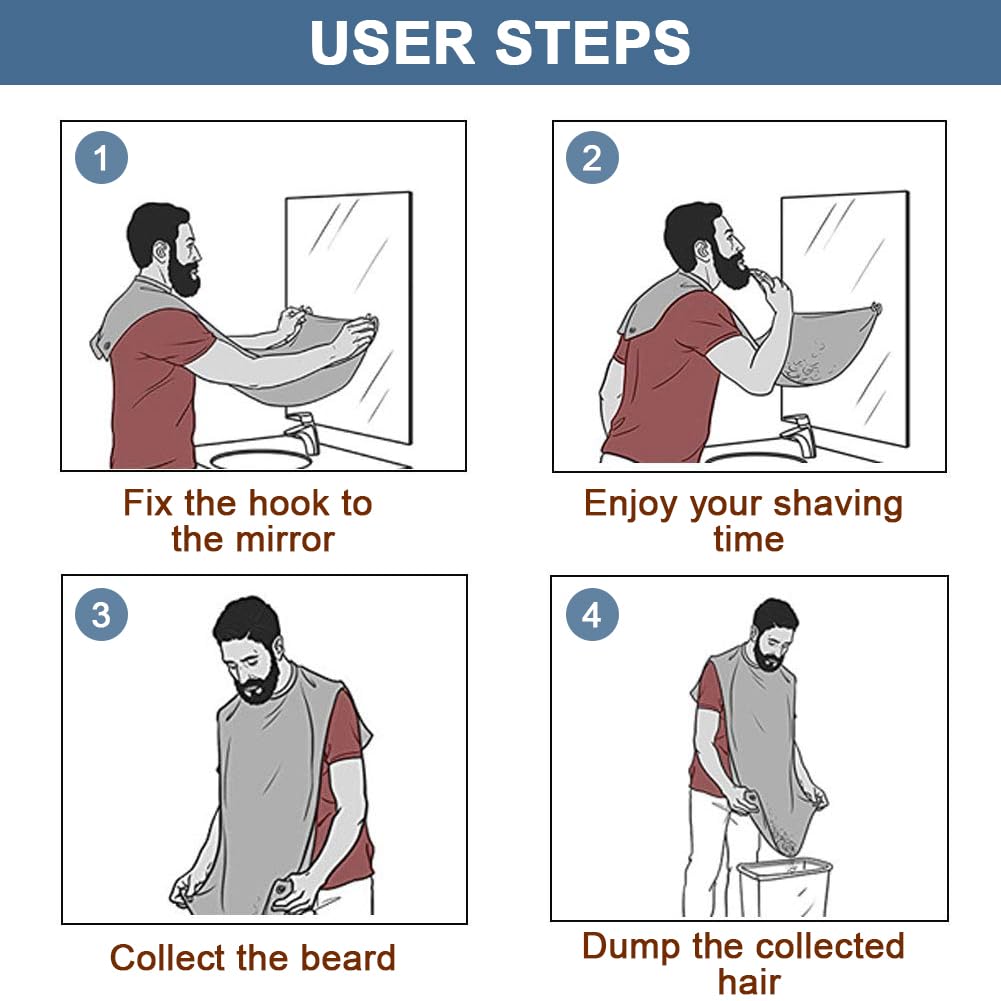 USER STEPS

1

Fix the hook to the mirror

2

Enjoy your shaving time

3

Collect the beard

4

Dump the collected hair