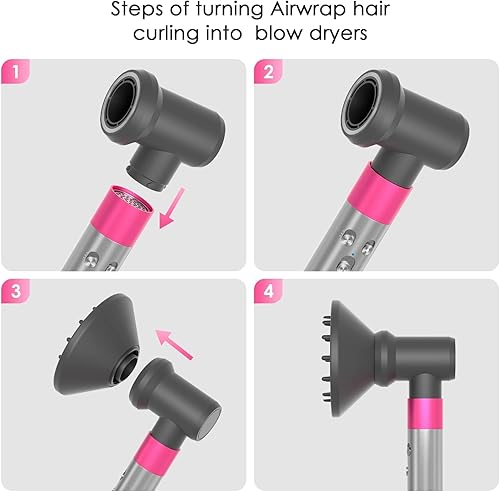 Steps of turning Airwrap hair curling into  blow dryers

1

2

3

4