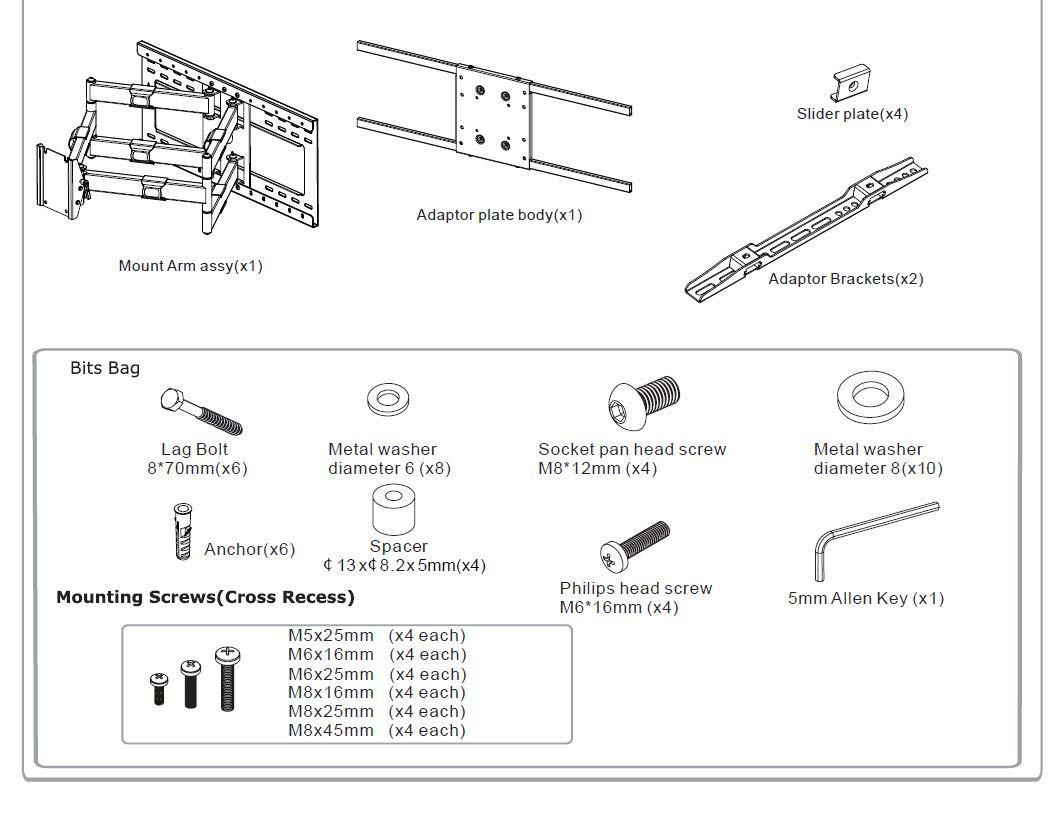 Mount Arm assy(x1)

Adaptor plate body(x1)

Slider plate(x4)

Adaptor Brackets(x2)

Bits Bag

Lag Bolt
8*70mm(x6)

Metal washer
diameter 6 (x8)

Socket pan head screw
M8*12mm (x4)

Metal washer
diameter 8(x10)

Anchor(x6)

Spacer
¢ 13 x ¢ 8.2 x 5mm(x4)

Philips head screw
M6*16mm (x4)

5mm Allen Key (x1)

**Mounting Screws(Cross Recess)**

M5x25mm (x4 each)
M6x16mm (x4 each)
M6x25mm (x4 each)
M8x16mm (x4 each)
M8x25mm (x4 each)
M8x45mm (x4 each)