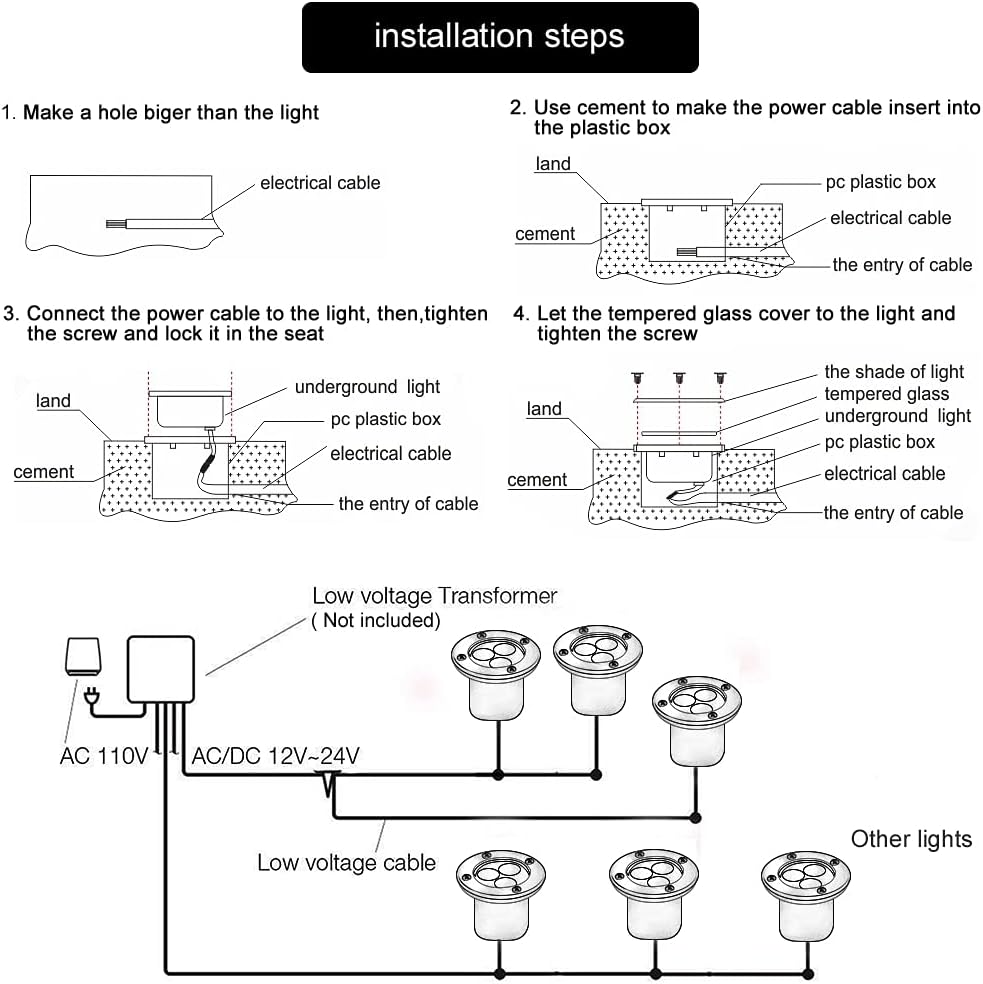 installation steps

1. Make a hole biger than the light

electrical cable

2. Use cement to make the power cable insert into the plastic box

land

cement

pc plastic box

electrical cable

the entry of cable

3. Connect the power cable to the light, then,tighten the screw and lock it in the seat

land

cement

underground light

pc plastic box

electrical cable

the entry of cable

4. Let the tempered glass cover to the light and tighten the screw

land

cement

the shade of light

tempered glass

underground light

pc plastic box

electrical cable

the entry of cable

Low voltage Transformer
( Not included)

AC 110V

AC/DC 12V~24V

Low voltage cable

Other lights