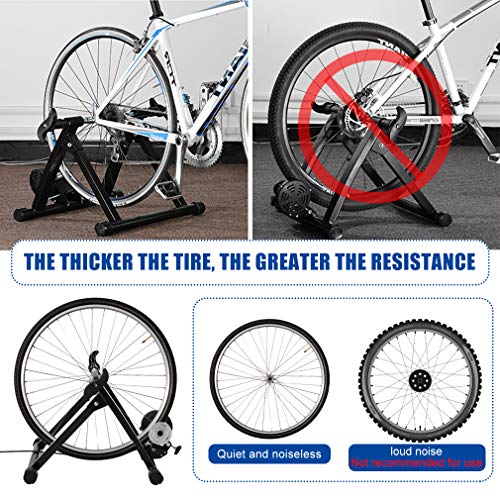 THE THICKER THE TIRE, THE GREATER THE RESISTANCE

Quiet and noiseless

loud noise
Not recommended for use