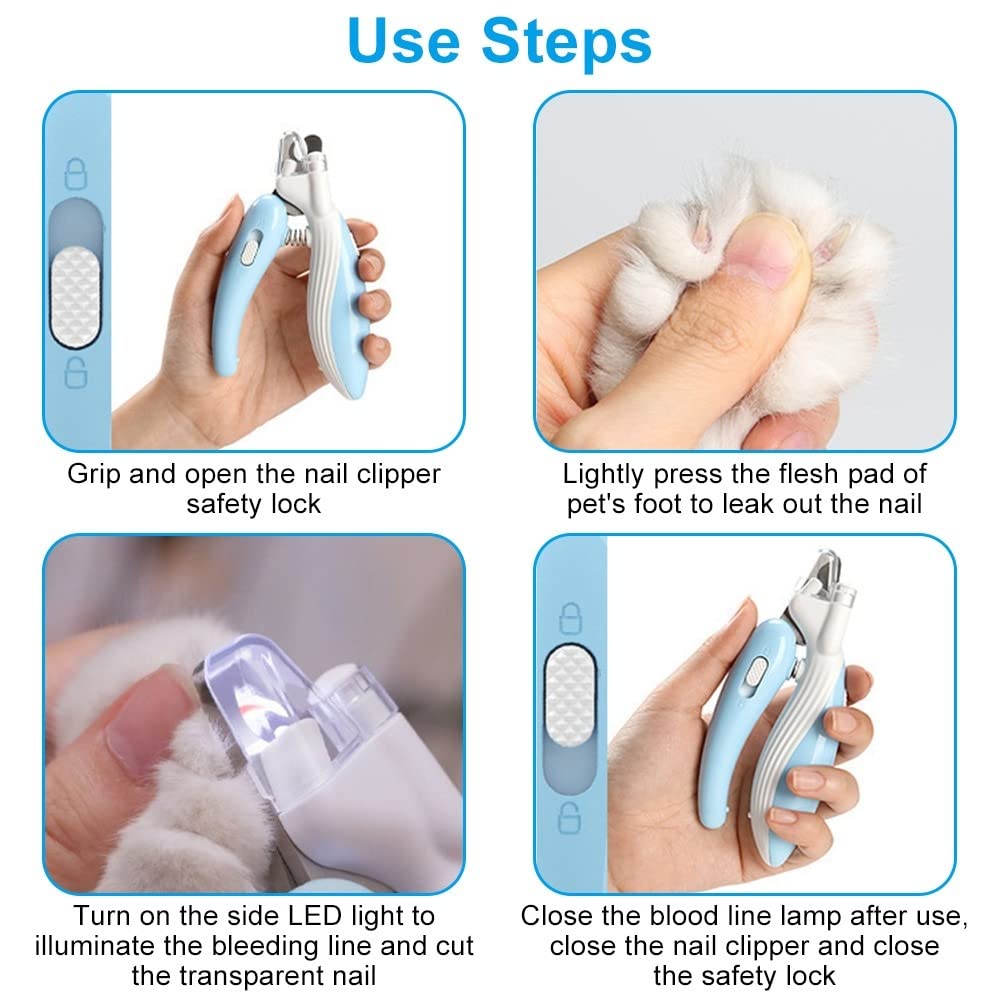 Use Steps

Grip and open the nail clipper safety lock

Lightly press the flesh pad of pet's foot to leak out the nail

Turn on the side LED light to illuminate the bleeding line and cut the transparent nail

Close the blood line lamp after use, close the nail clipper and close the safety lock