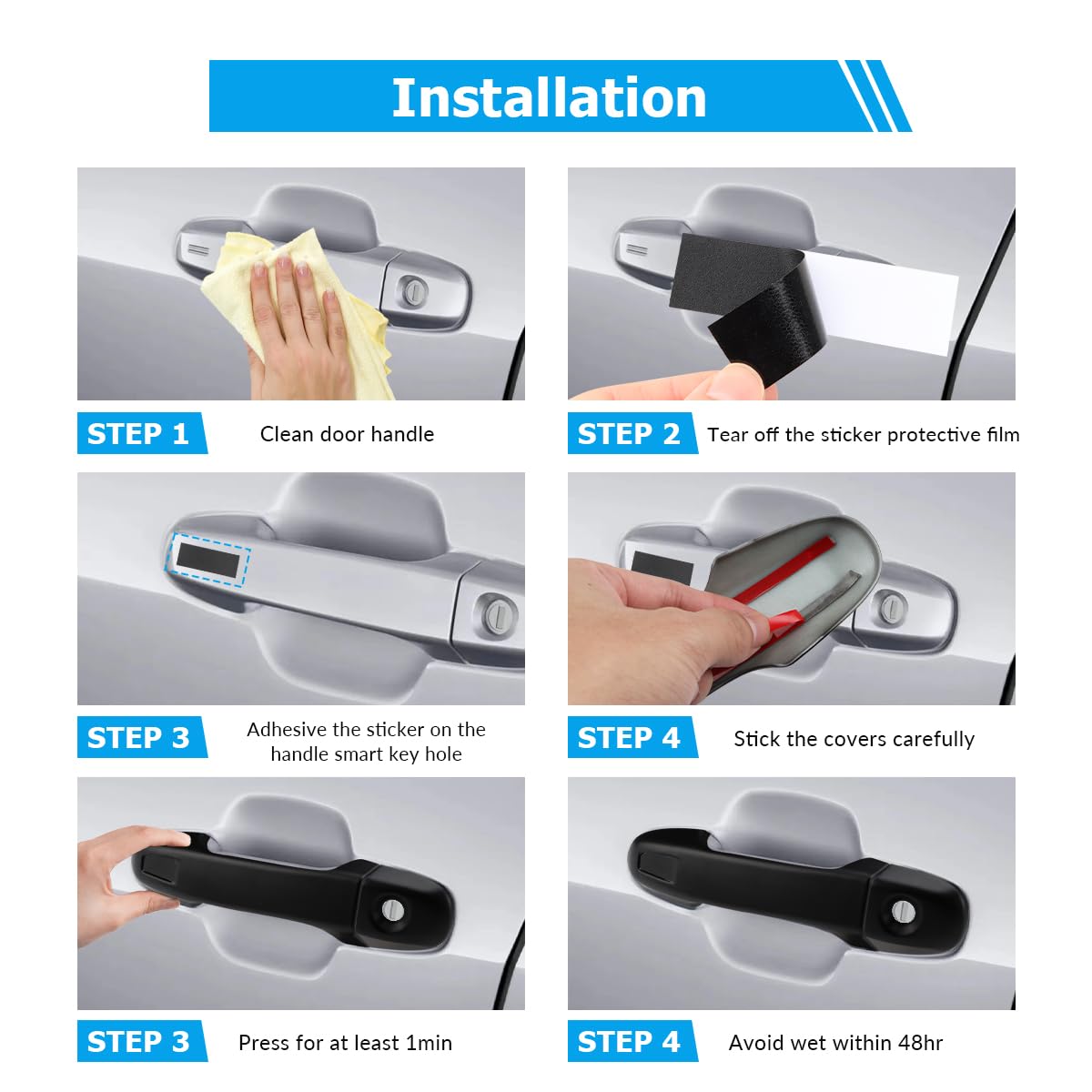 Installation

STEP 1 Clean door handle

STEP 2 Tear off the sticker protective film

STEP 3 Adhesive the sticker on the handle smart key hole

STEP 4 Stick the covers carefully

STEP 3 Press for at least 1min

STEP 4 Avoid wet within 48hr