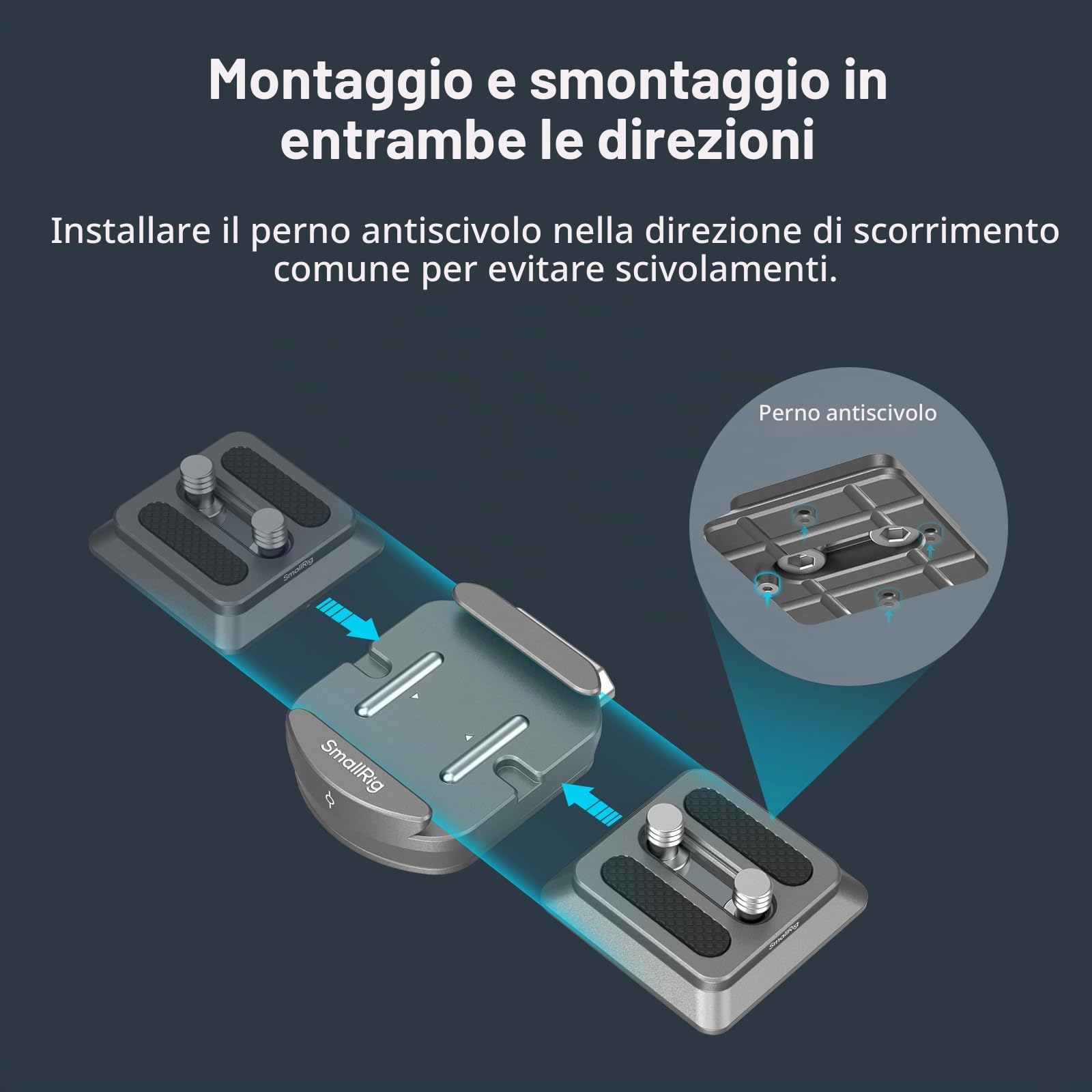 Montaggio e smontaggio in entrambe le direzioni

Installare il perno antiscivolo nella direzione di scorrimento comune per evitare scivolamenti.

Perno antiscivolo

SmallRig

SmallRig

SmallRig