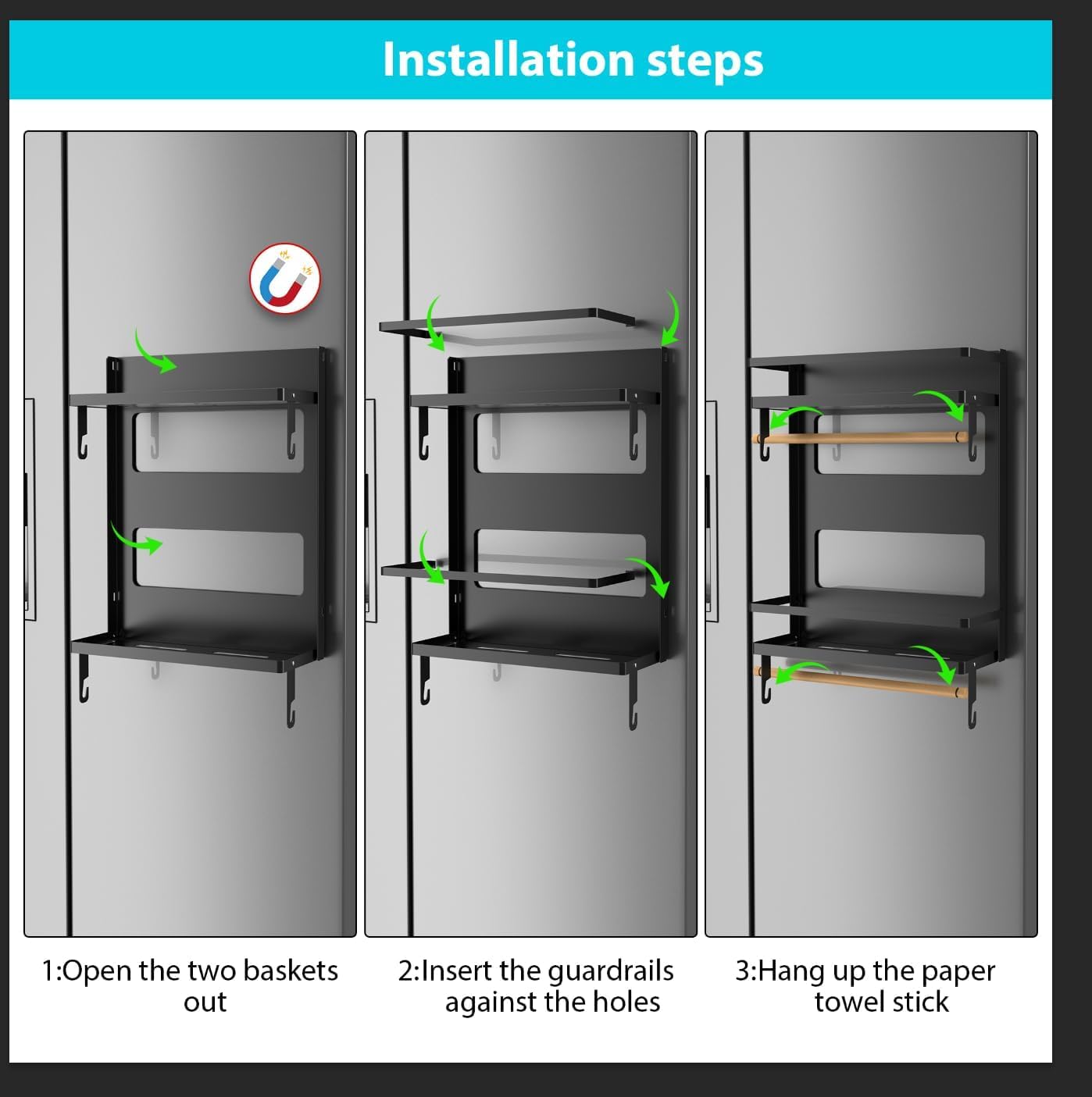 Installation steps

1:Open the two baskets out

2:Insert the guardrails against the holes

3:Hang up the paper towel stick