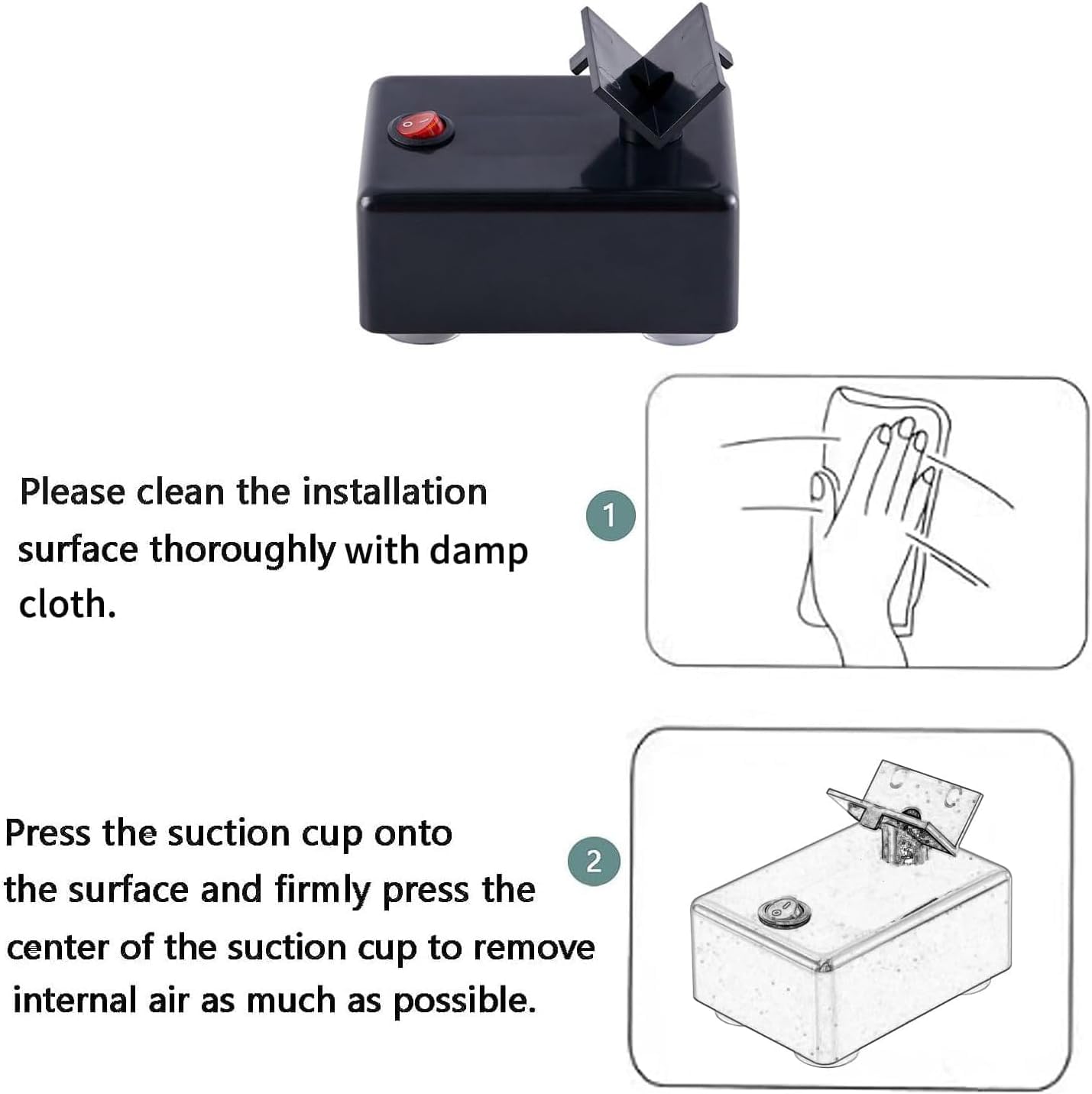 Please clean the installation surface thoroughly with damp cloth.

1

Press the suction cup onto the surface and firmly press the center of the suction cup to remove internal air as much as possible.

2