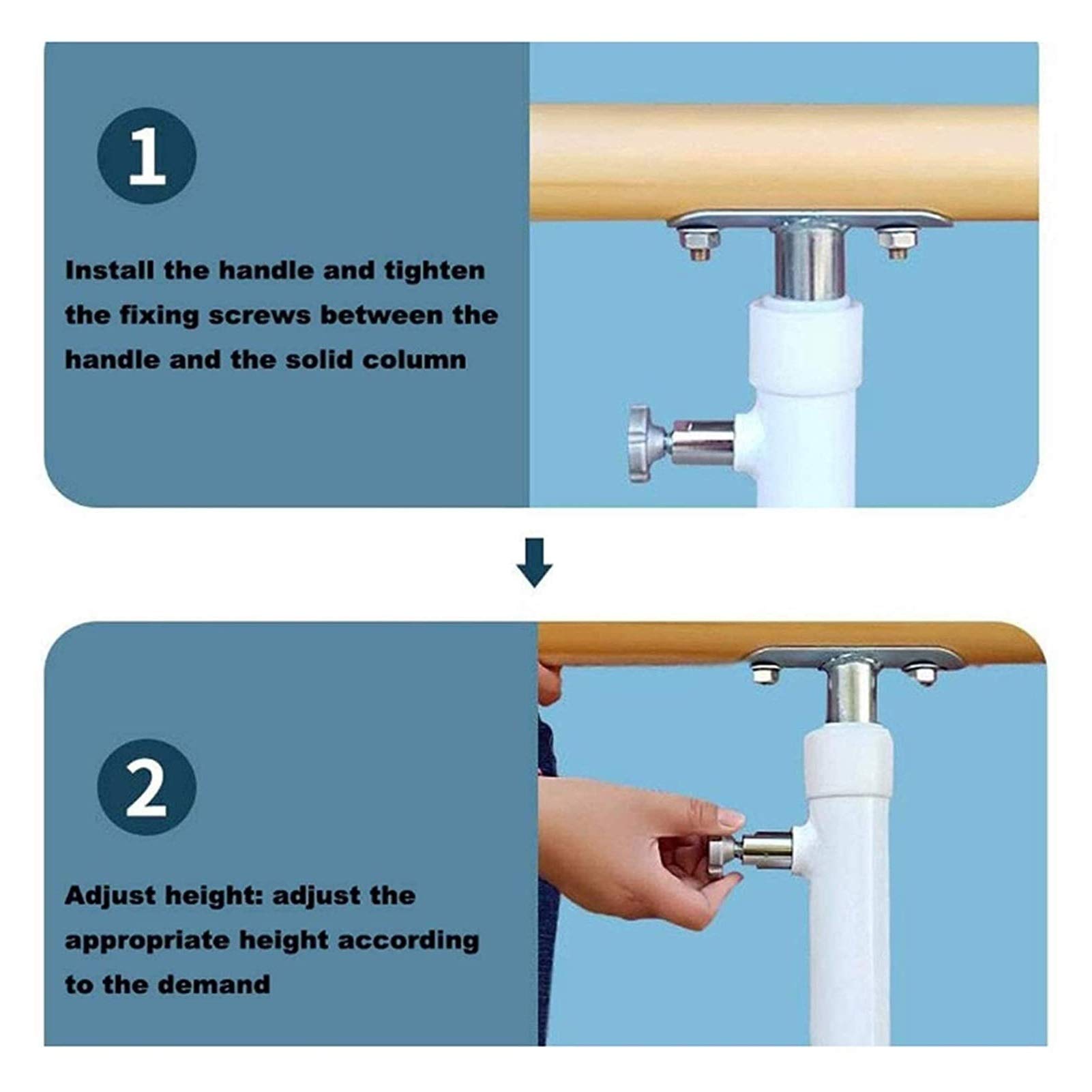 1

Install the handle and tighten the fixing screws between the handle and the solid column

2

Adjust height: adjust the appropriate height according to the demand