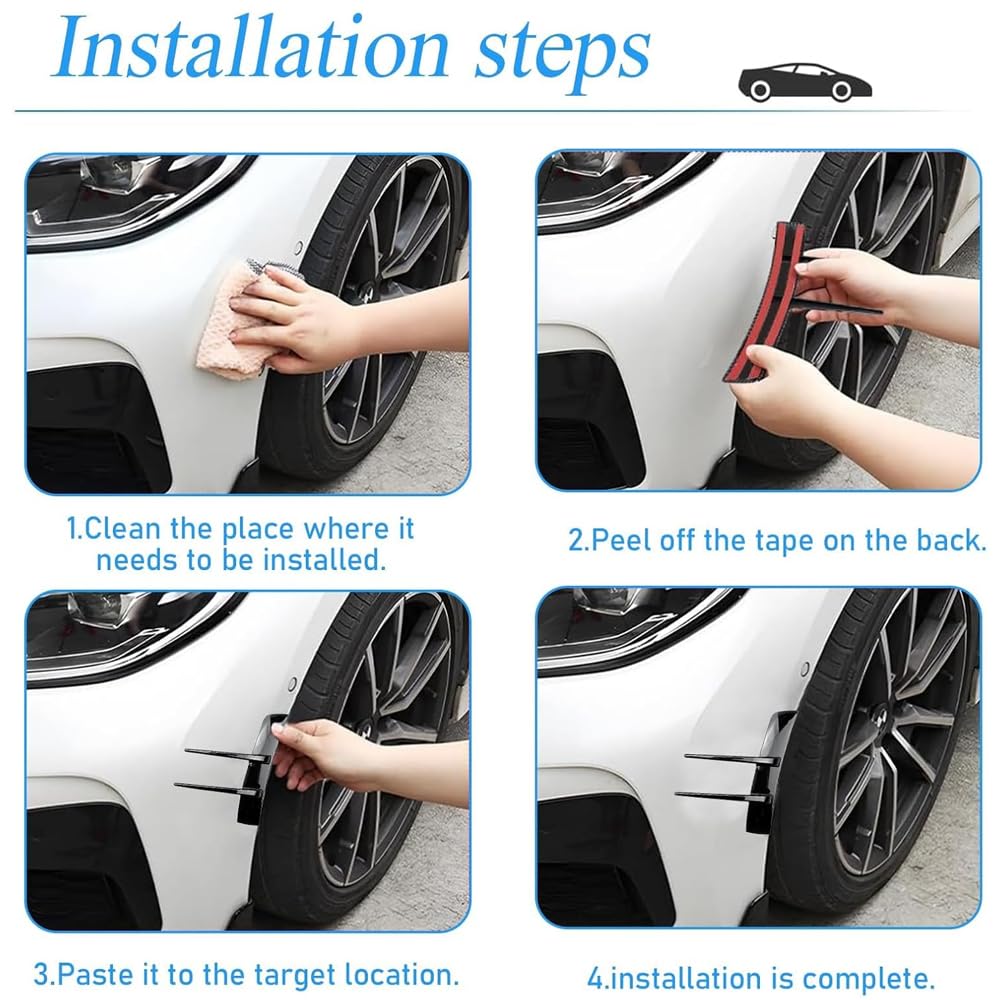 Installation steps

1.Clean the place where it needs to be installed.

2.Peel off the tape on the back.

3.Paste it to the target location.

4.installation is complete.