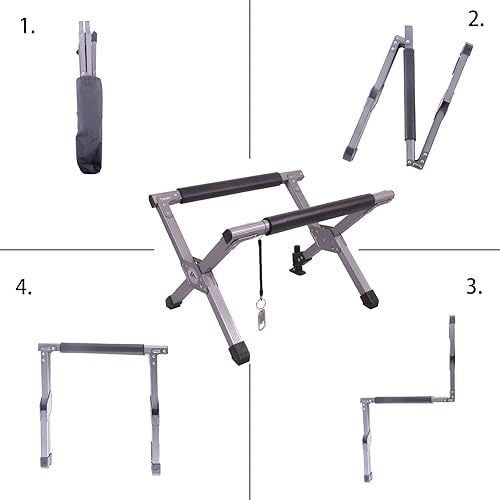 1.

2.

4.

3.