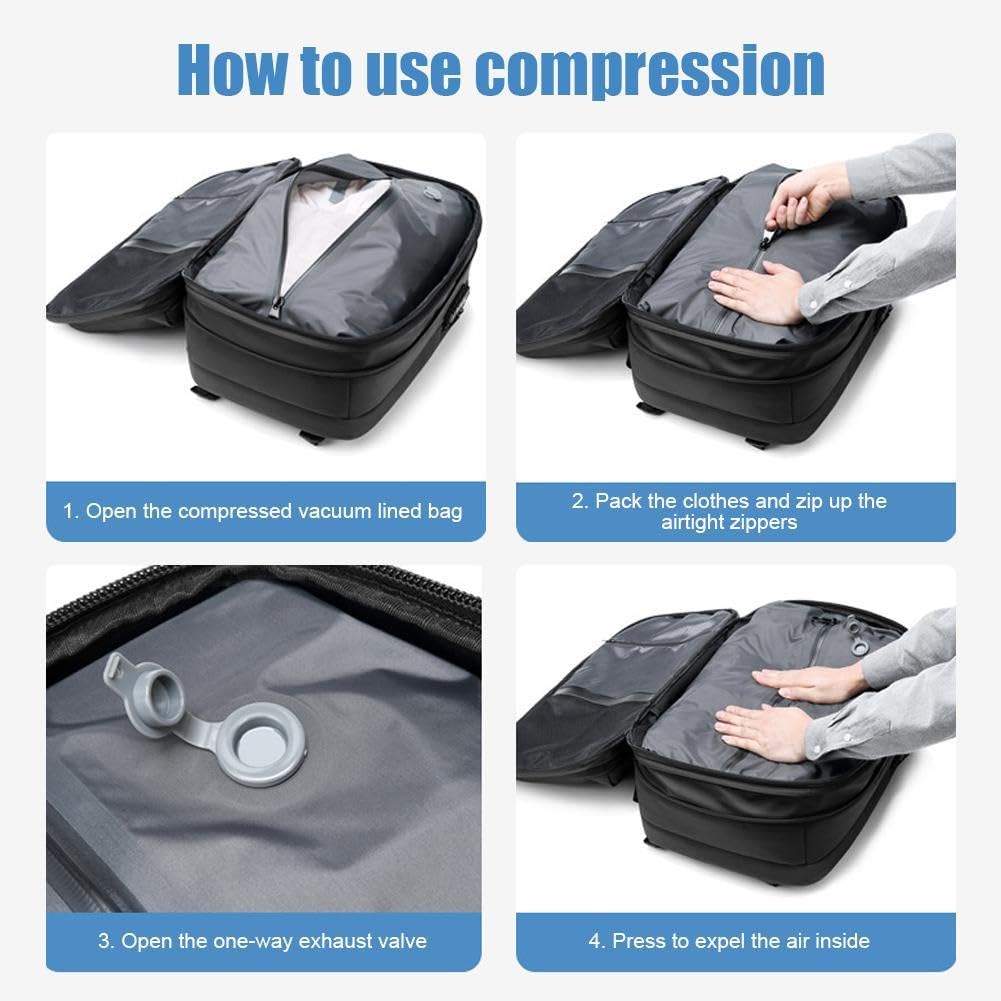 How to use compression

1. Open the compressed vacuum lined bag

2. Pack the clothes and zip up the airtight zippers

3. Open the one-way exhaust valve

4. Press to expel the air inside