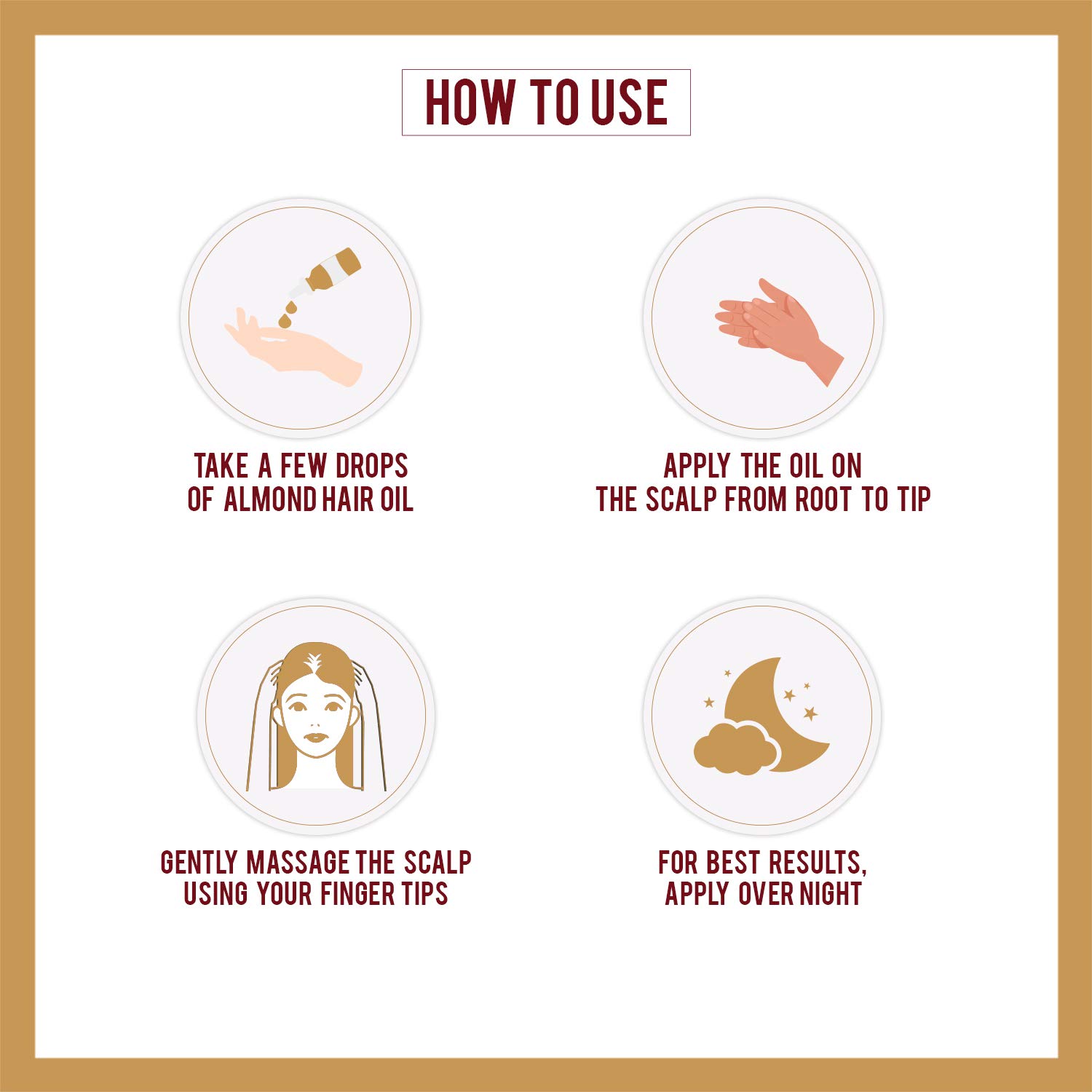 HOW TO USE

TAKE A FEW DROPS OF ALMOND HAIR OIL

APPLY THE OIL ON THE SCALP FROM ROOT TO TIP

GENTLY MASSAGE THE SCALP USING YOUR FINGER TIPS

FOR BEST RESULTS, APPLY OVER NIGHT